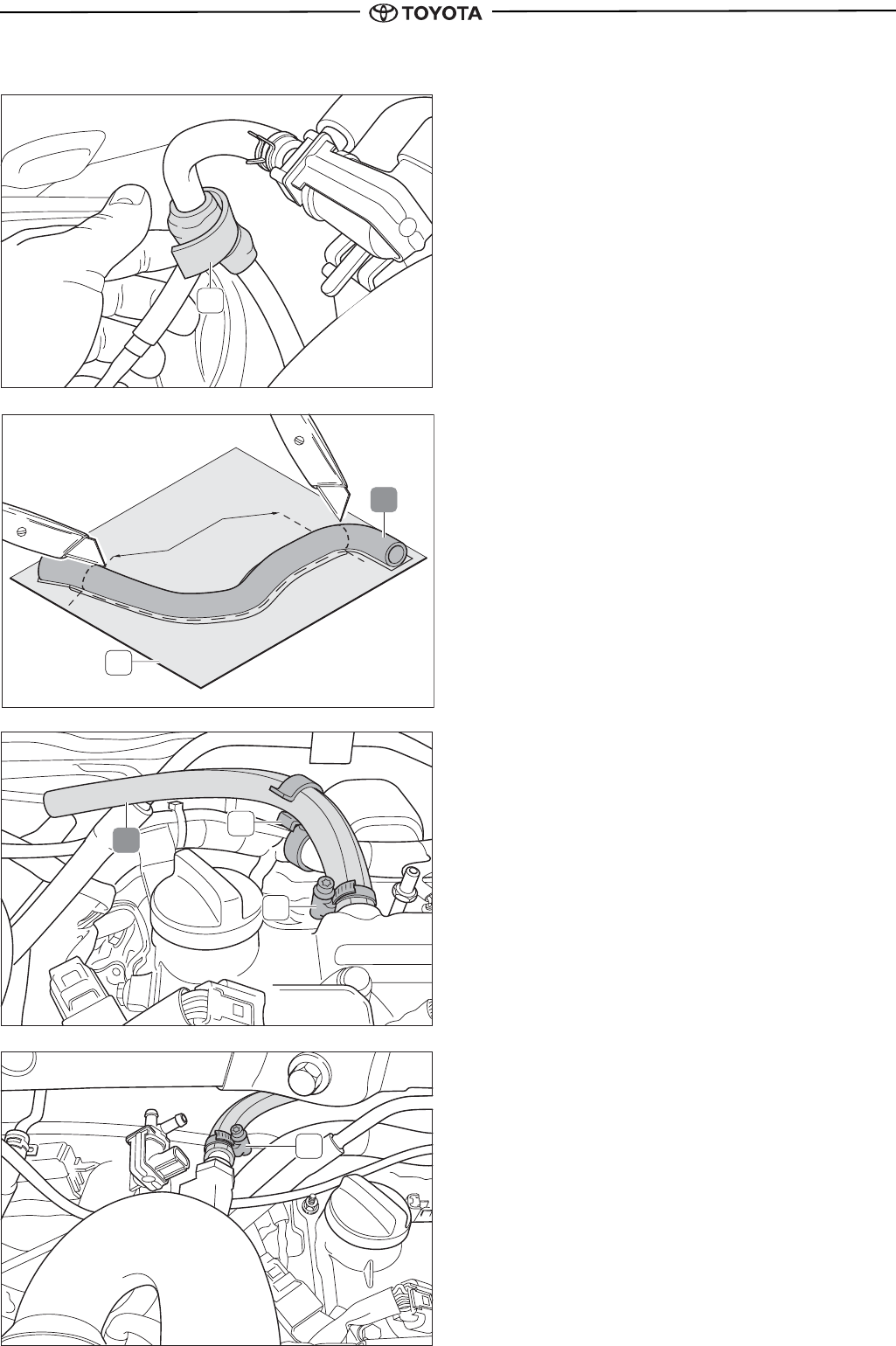 TOYOTA