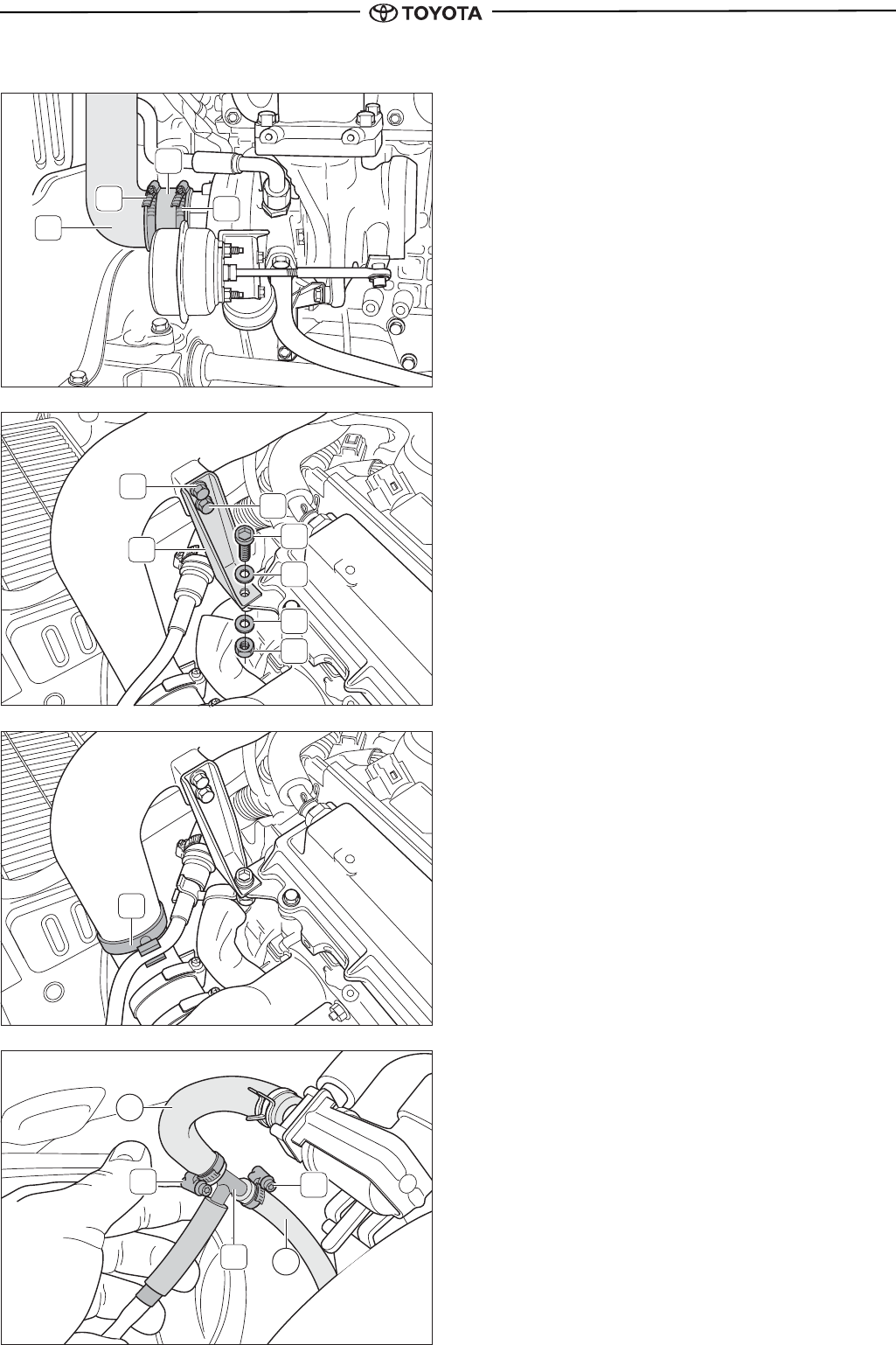 TOYOTA