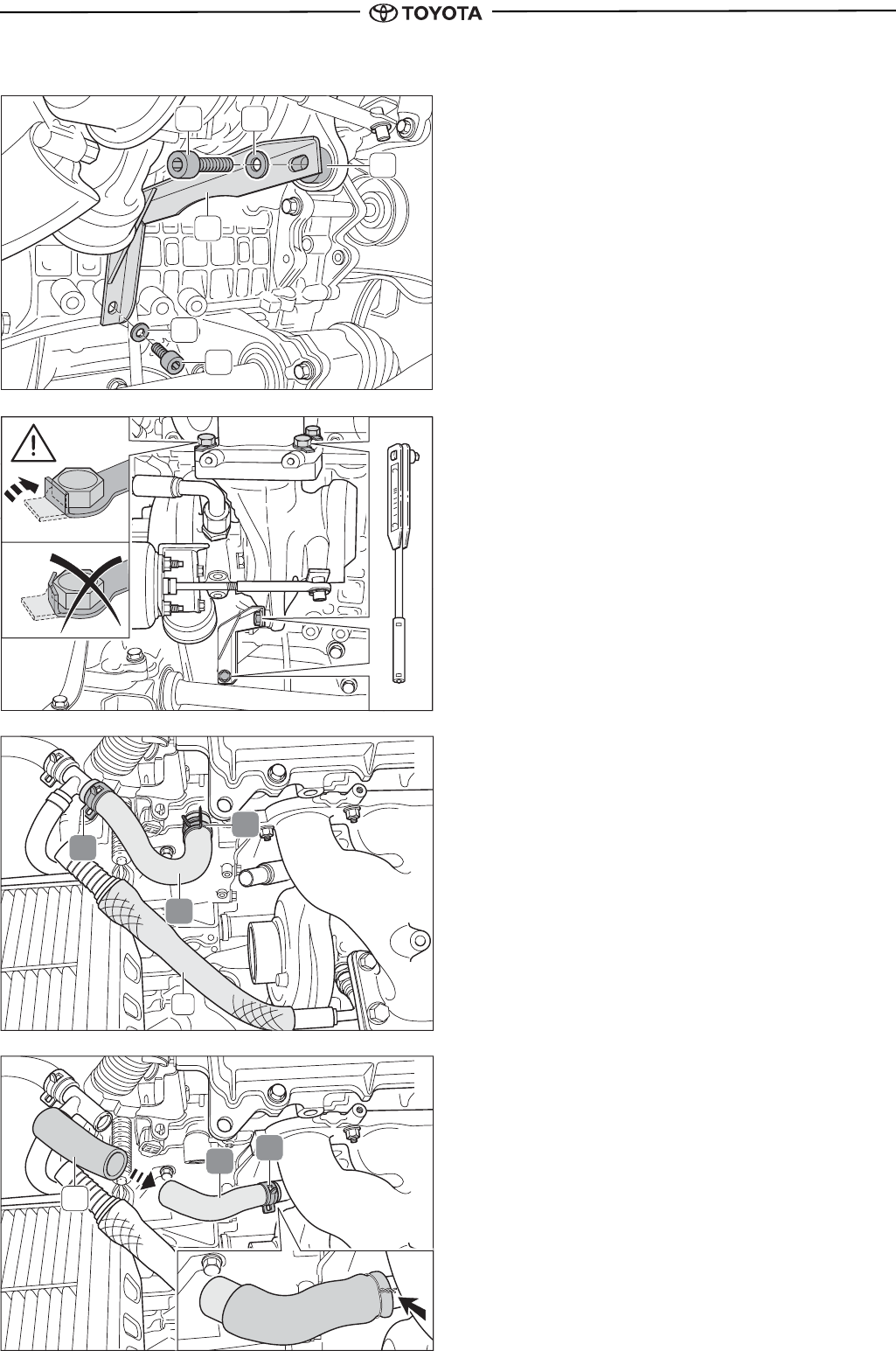 TOYOTA