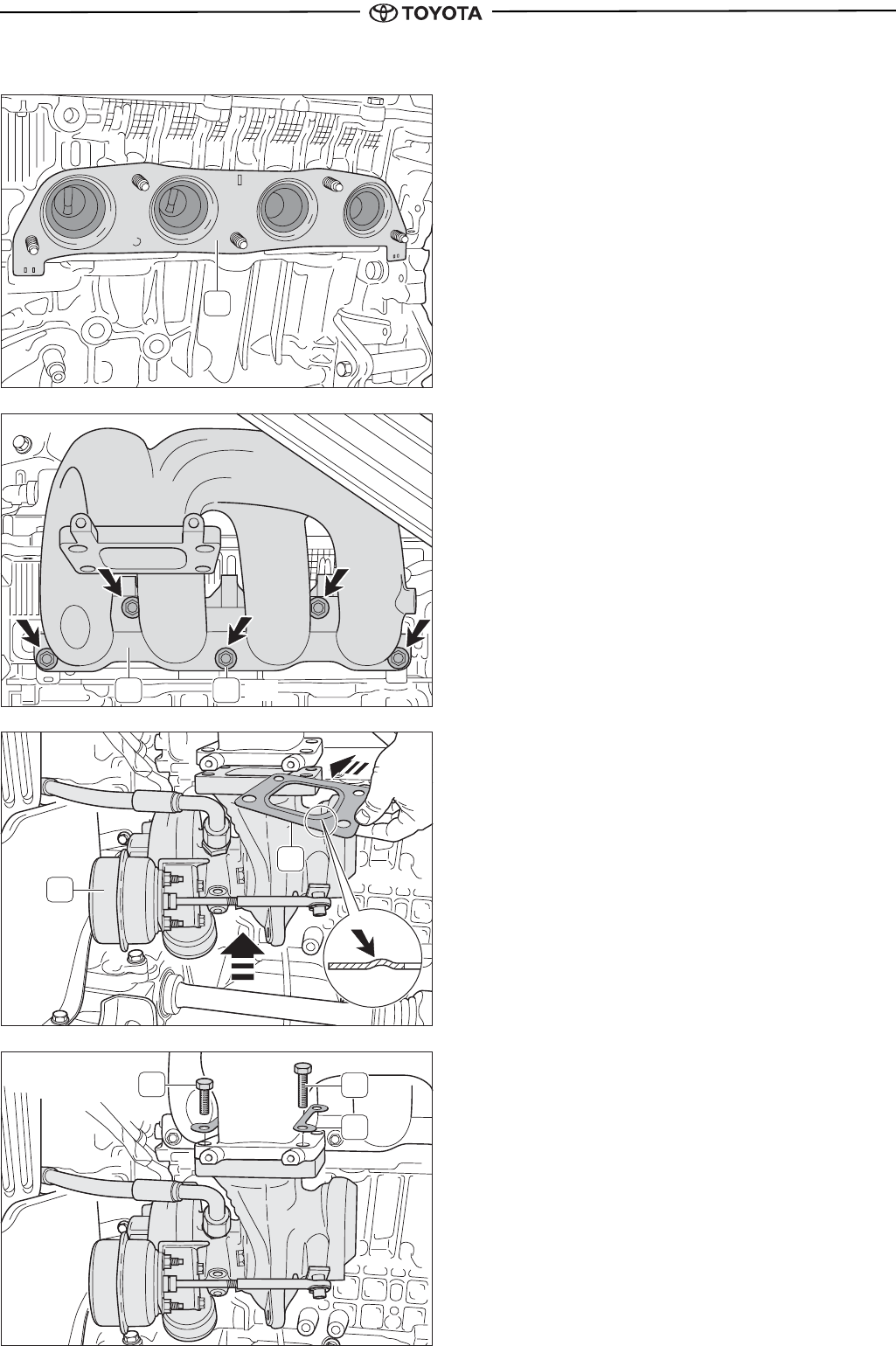 TOYOTA