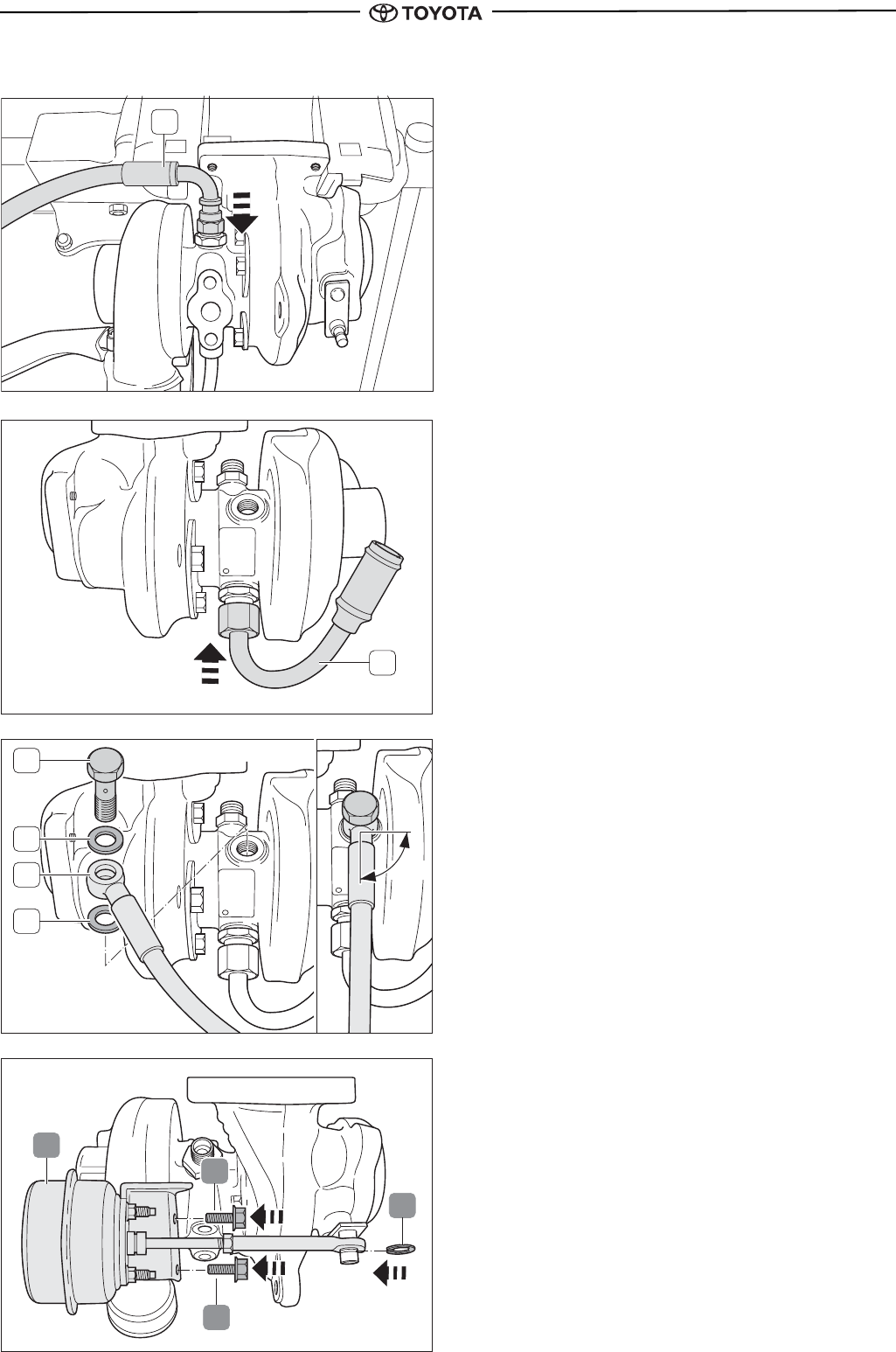 TOYOTA