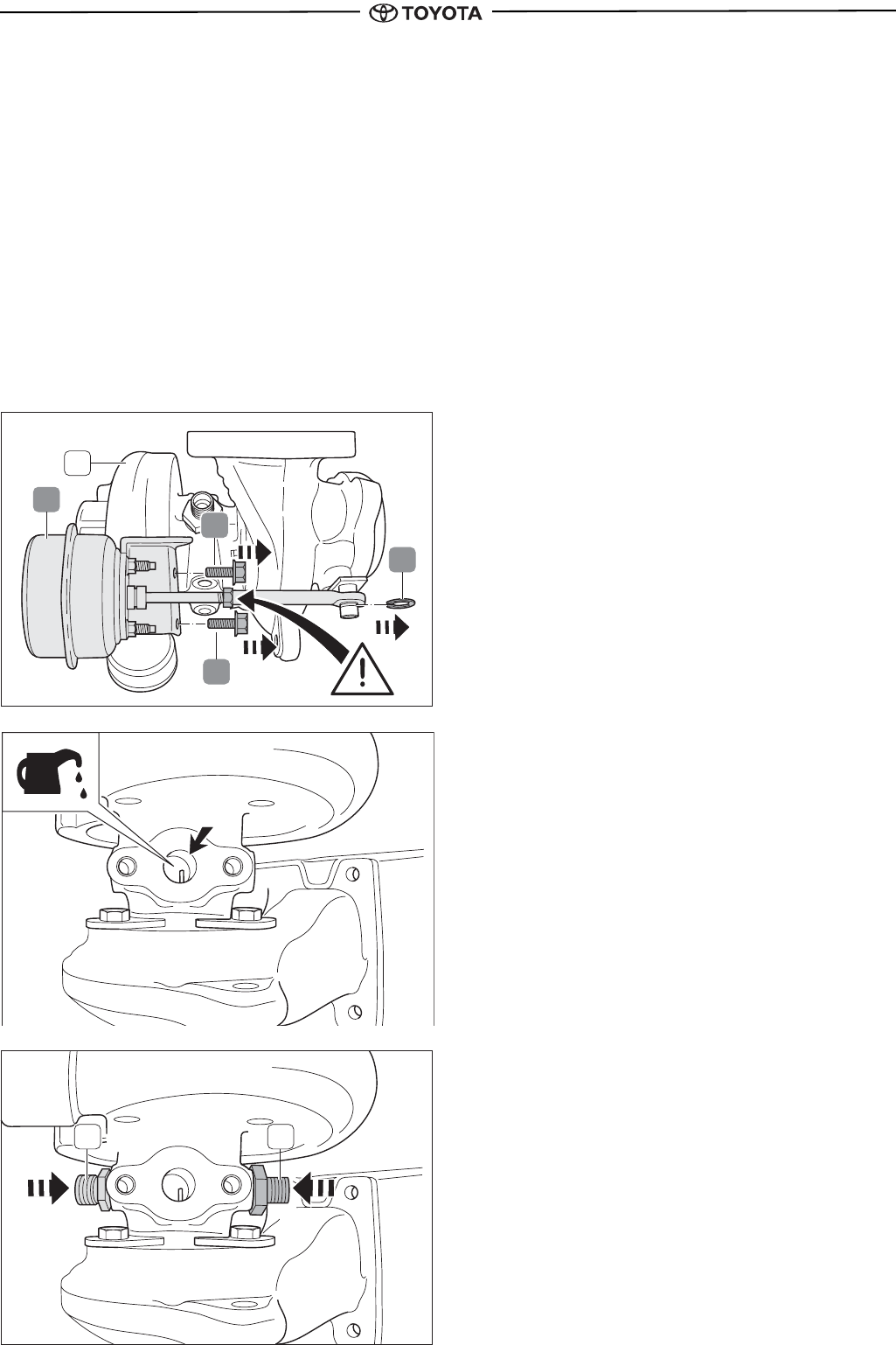 TOYOTA