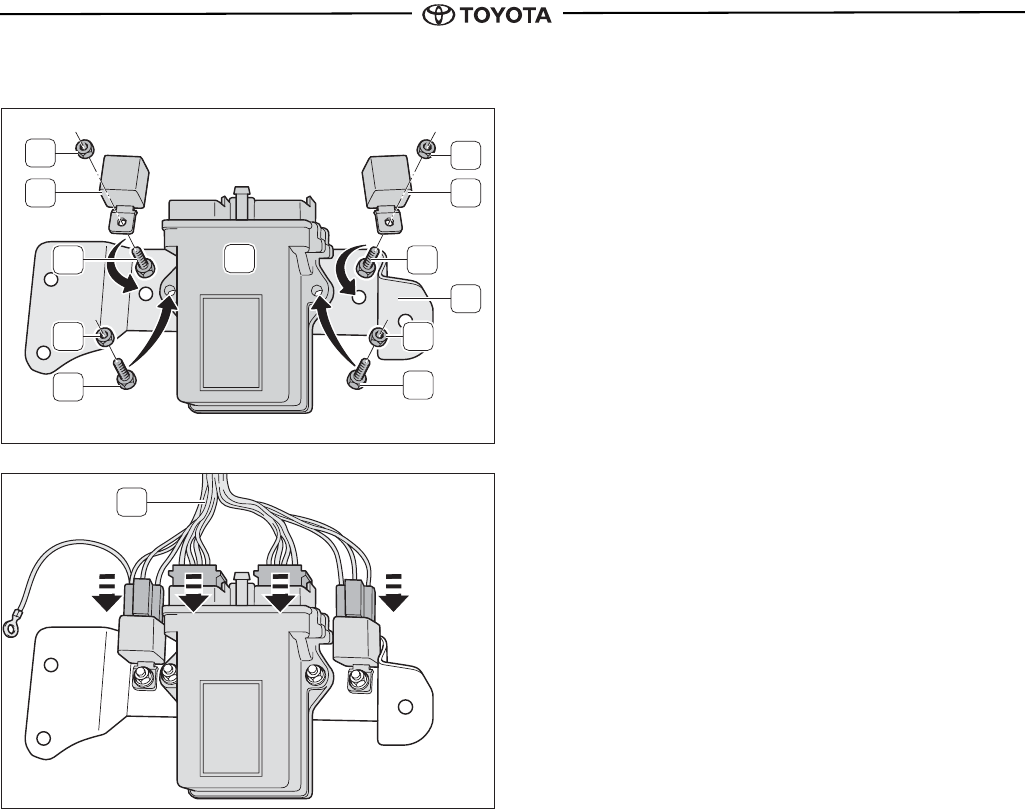 TOYOTA