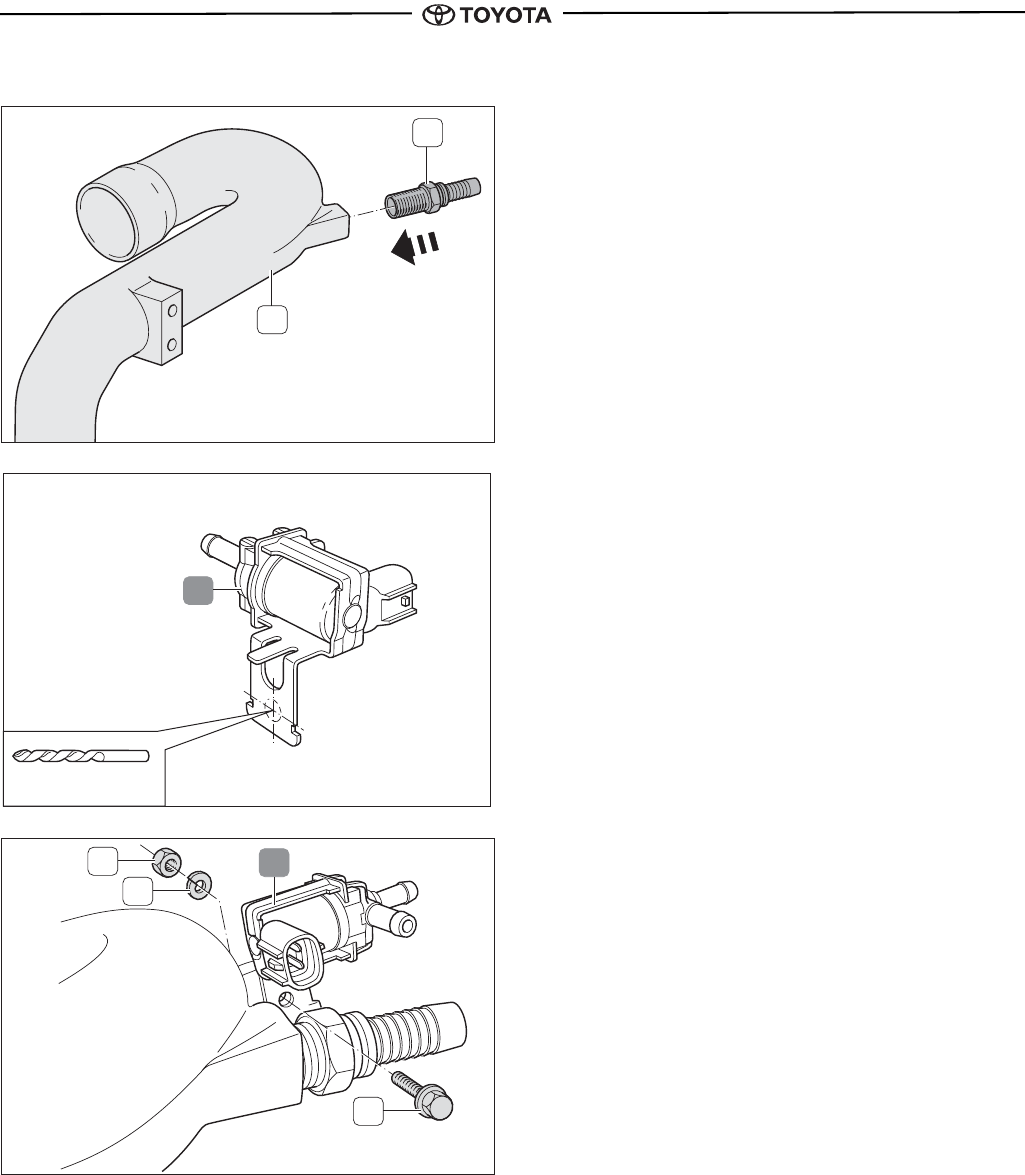 TOYOTA