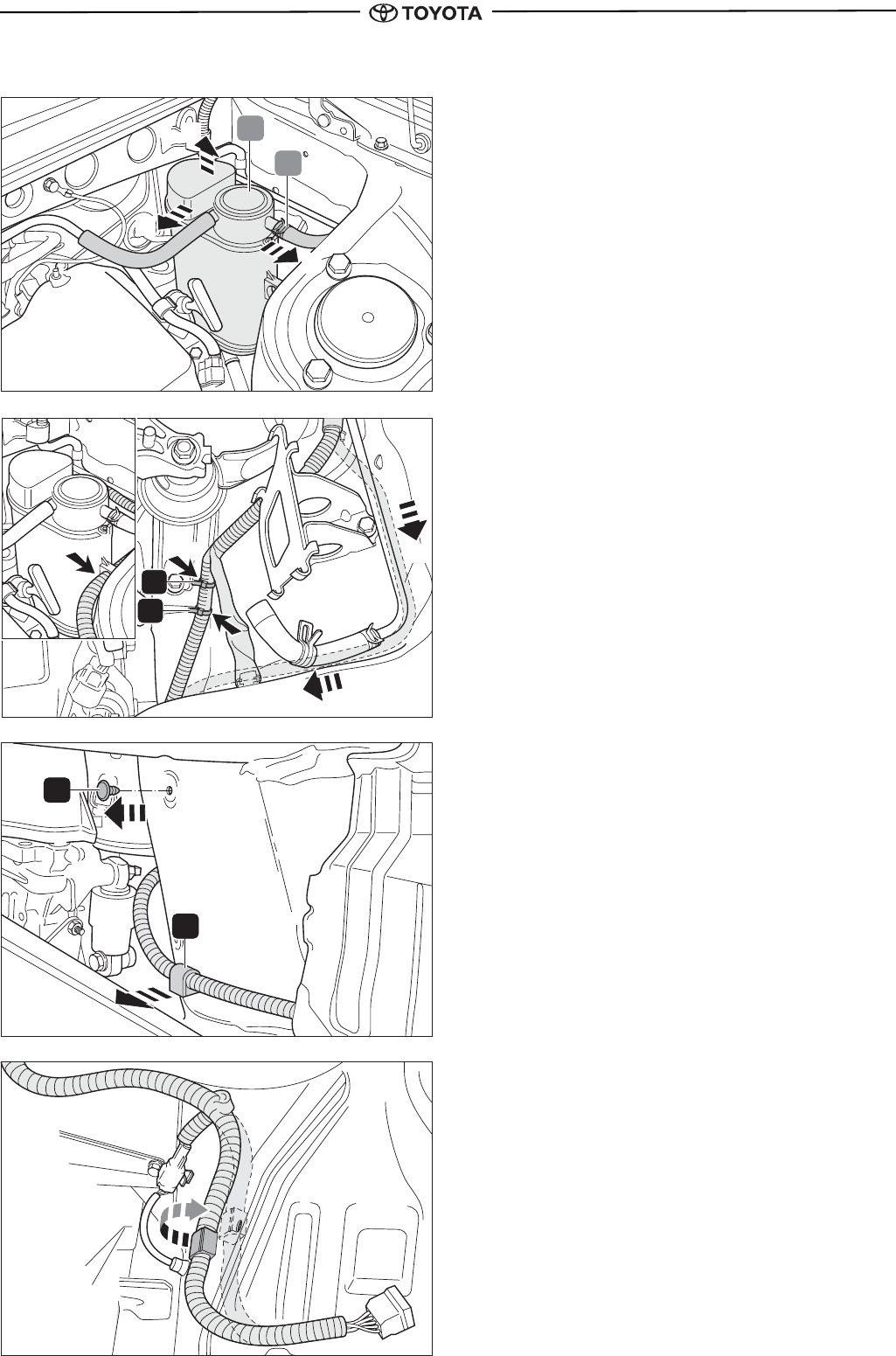 TOYOTA