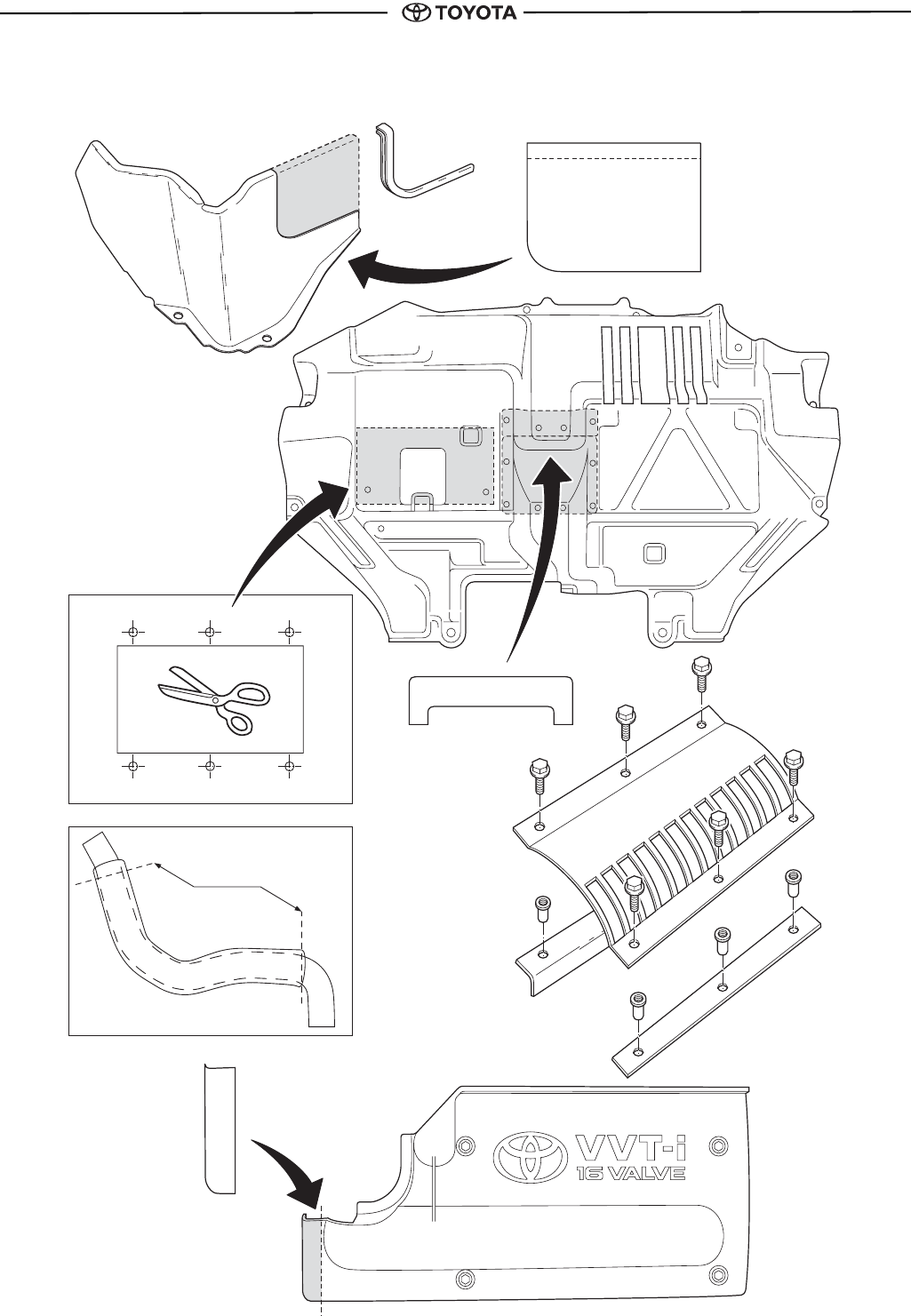 TOYOTA

VVT-i
16 VALVE