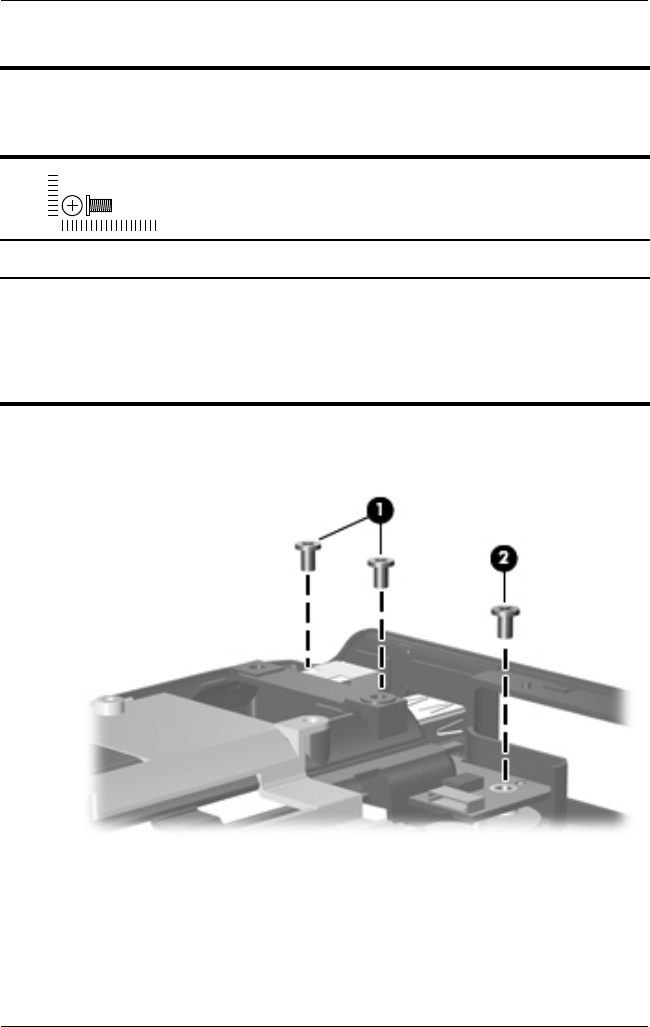 1

2