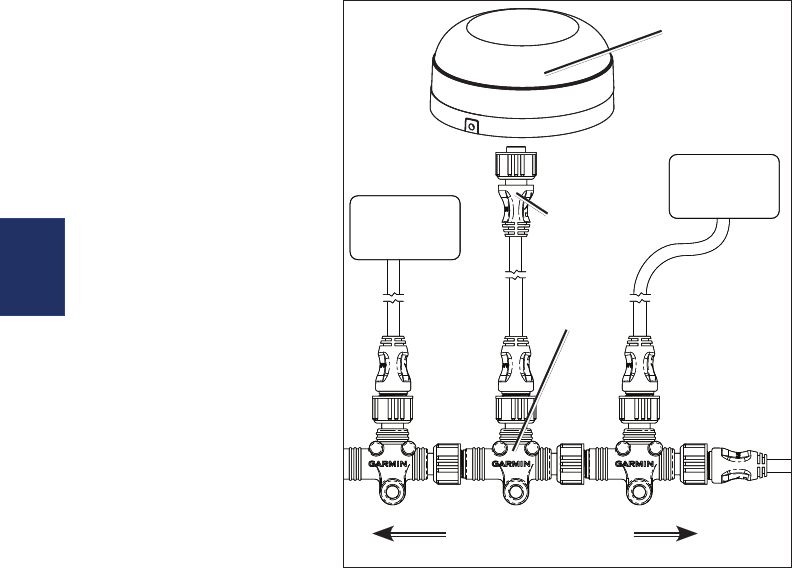 GARMIN

GARMIN

GARMIN