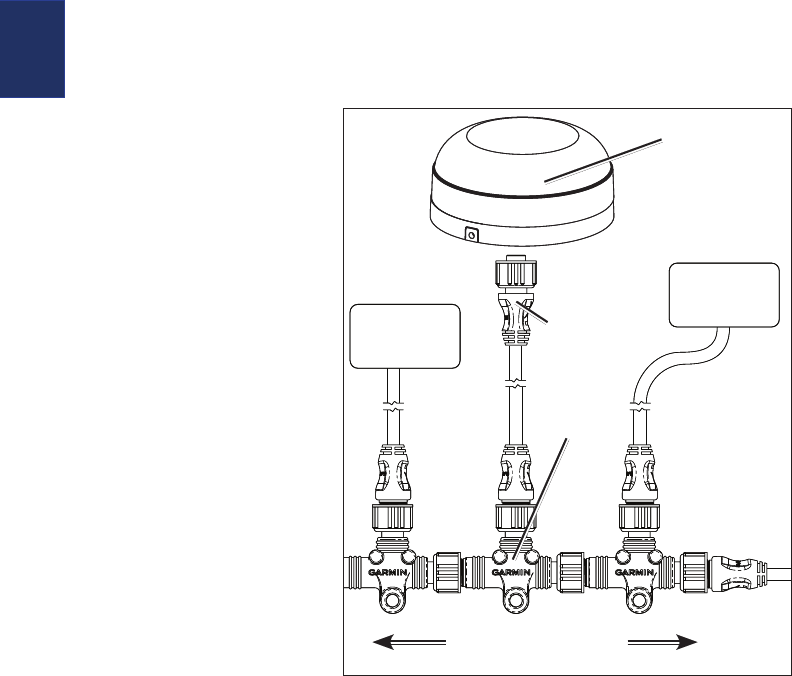 GARMIN

GARMIN

GARMIN