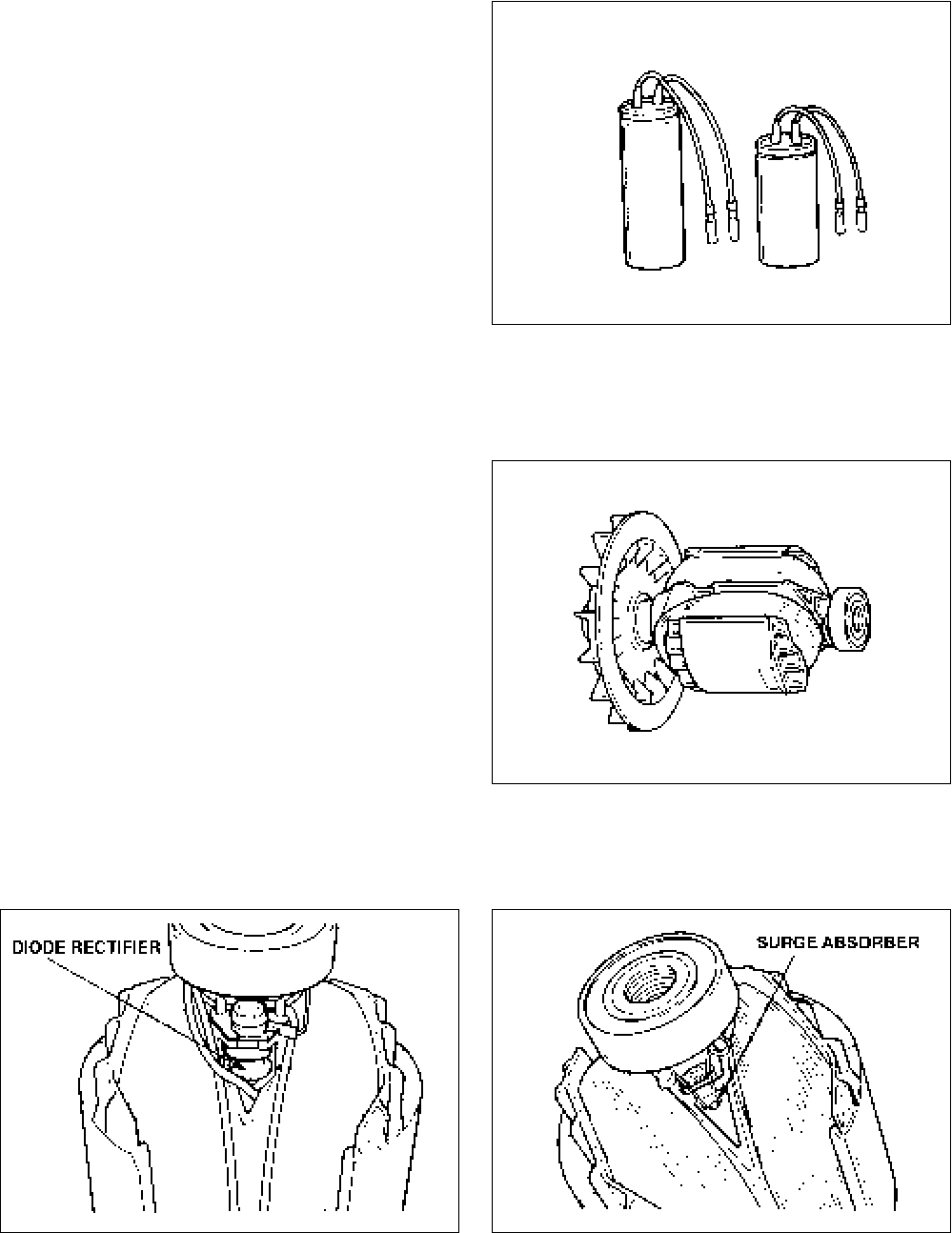 DIODE RECTIFIER

SURGE ABSORBER