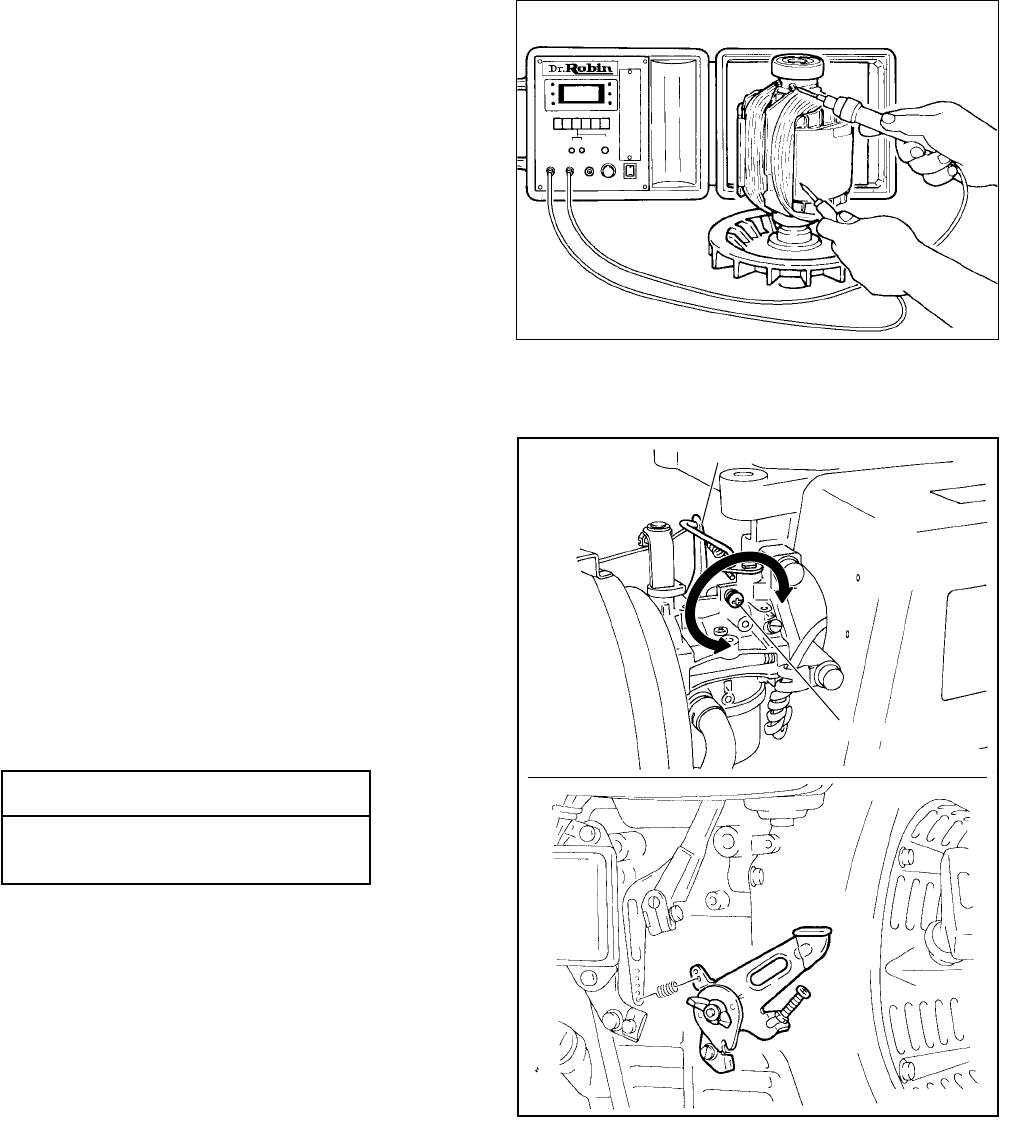 Dr.Robin