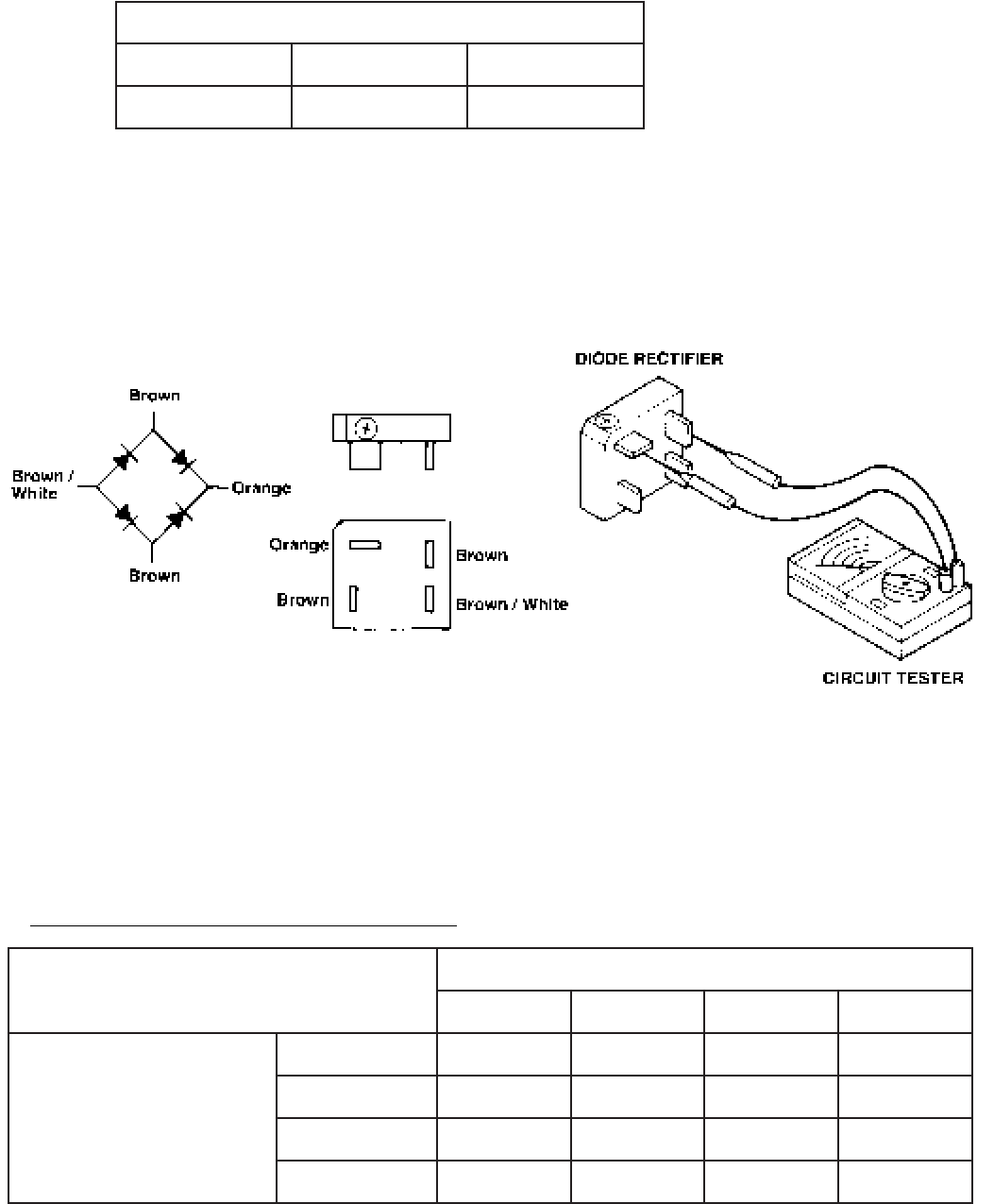 Brown

Brown / White

Orange

Brown

Orange

Brown

Brown

Brown / White

DIODE RECTIFIER

CIRCUIT TESTER