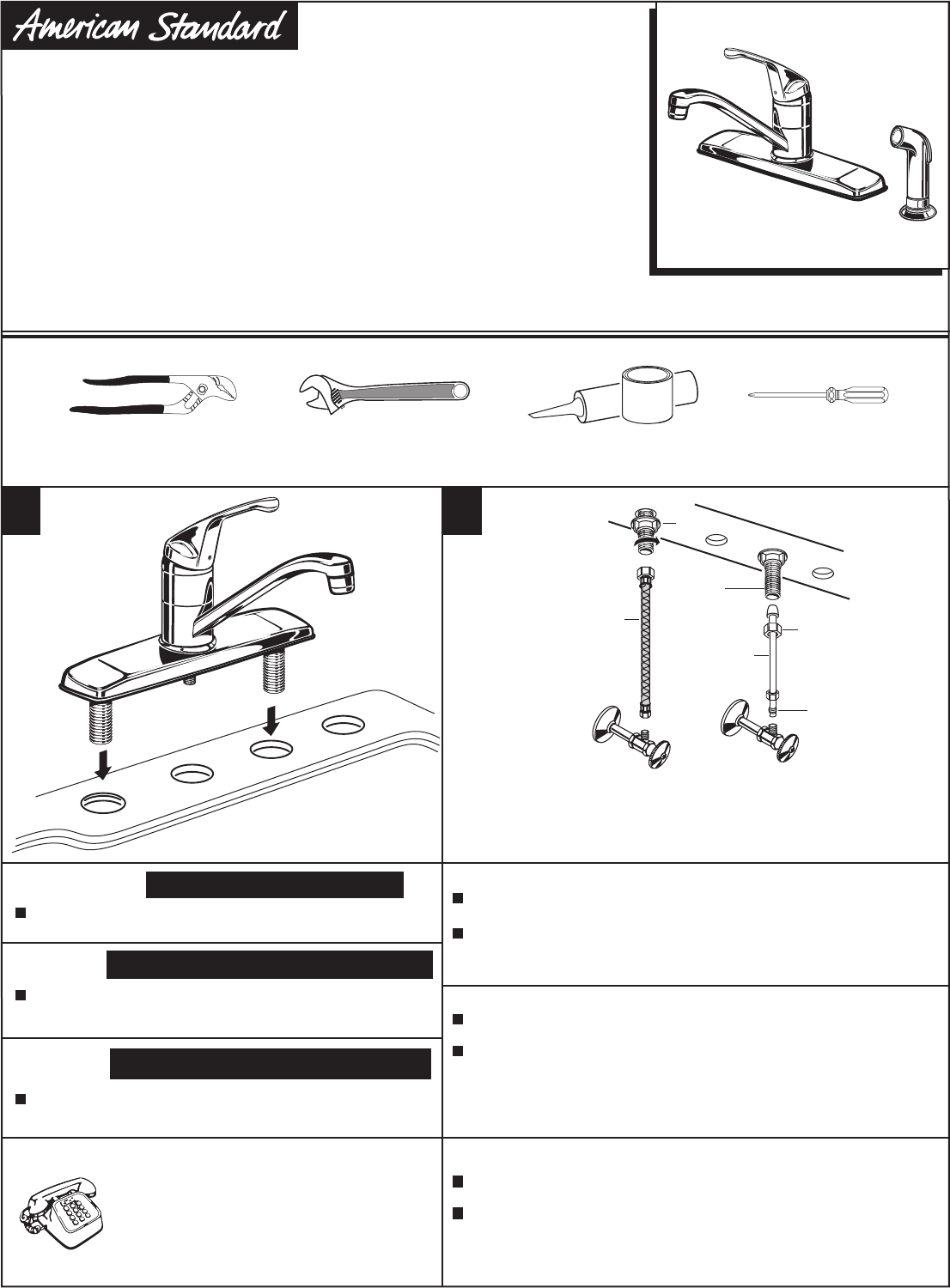 American Standard