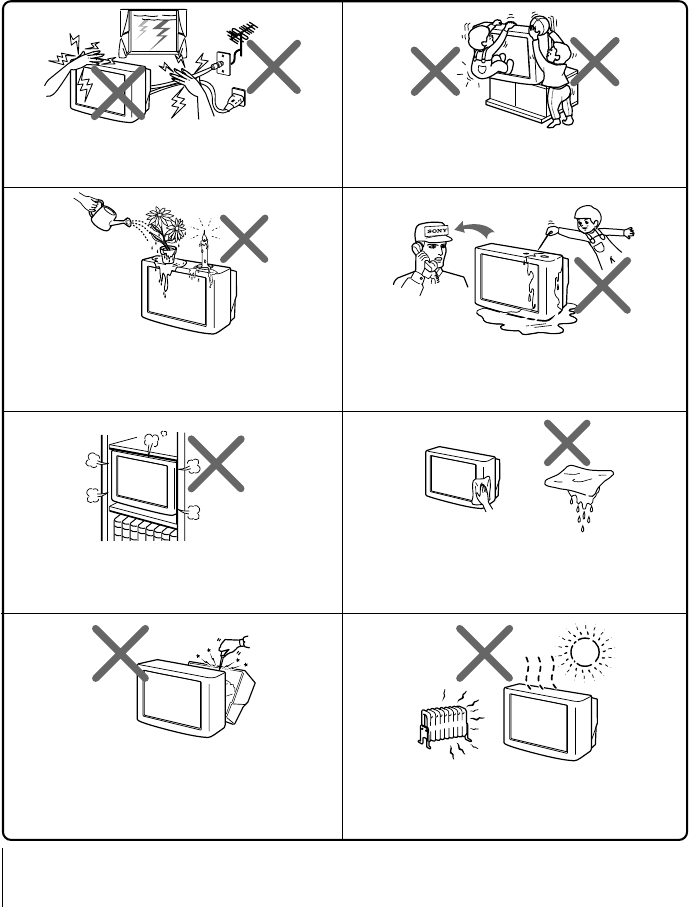 SONY