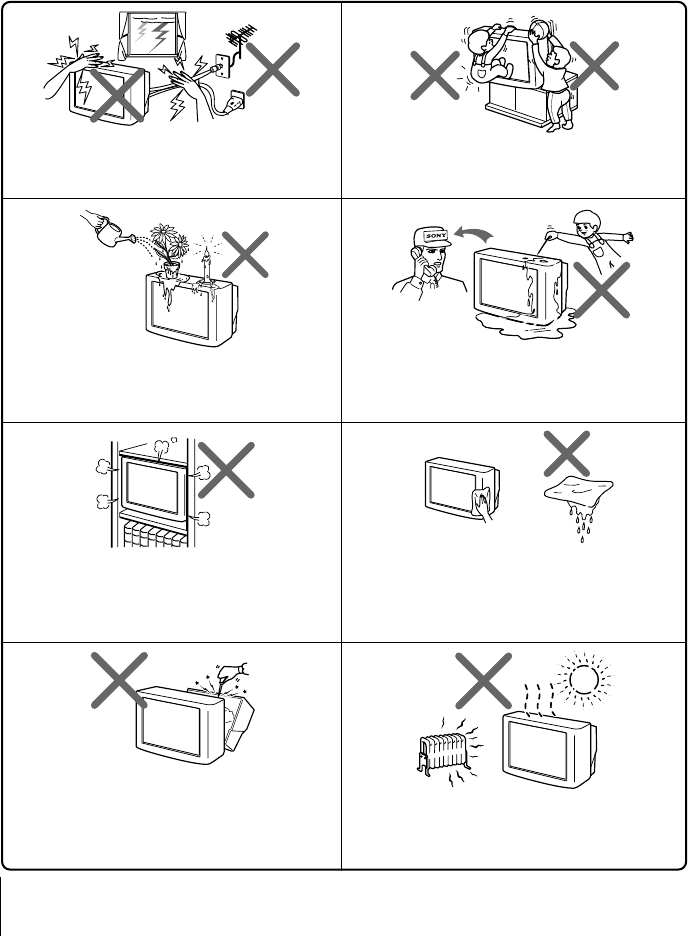 SONY