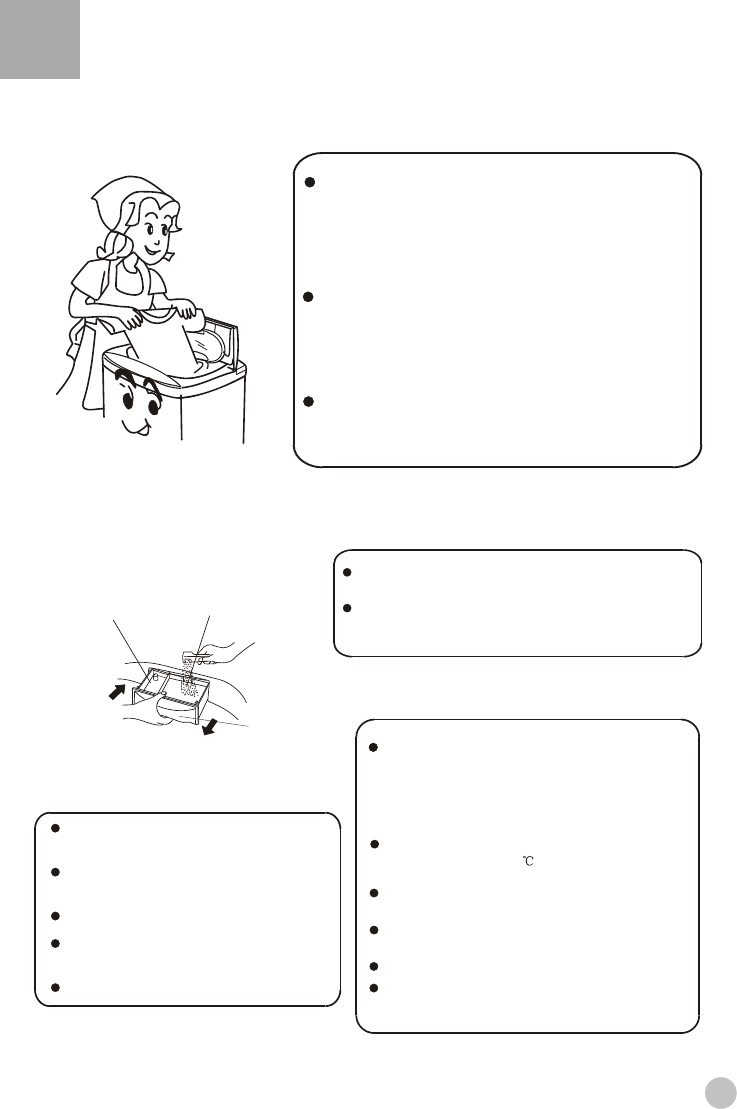 ℃