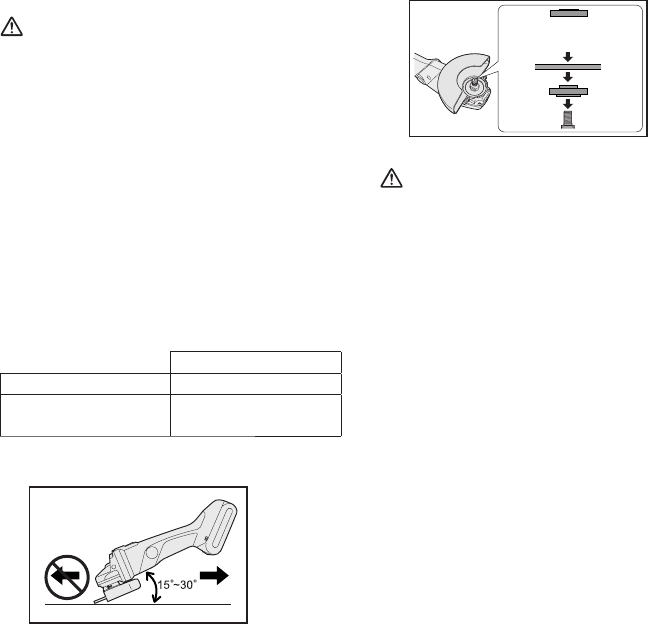 15°~30°