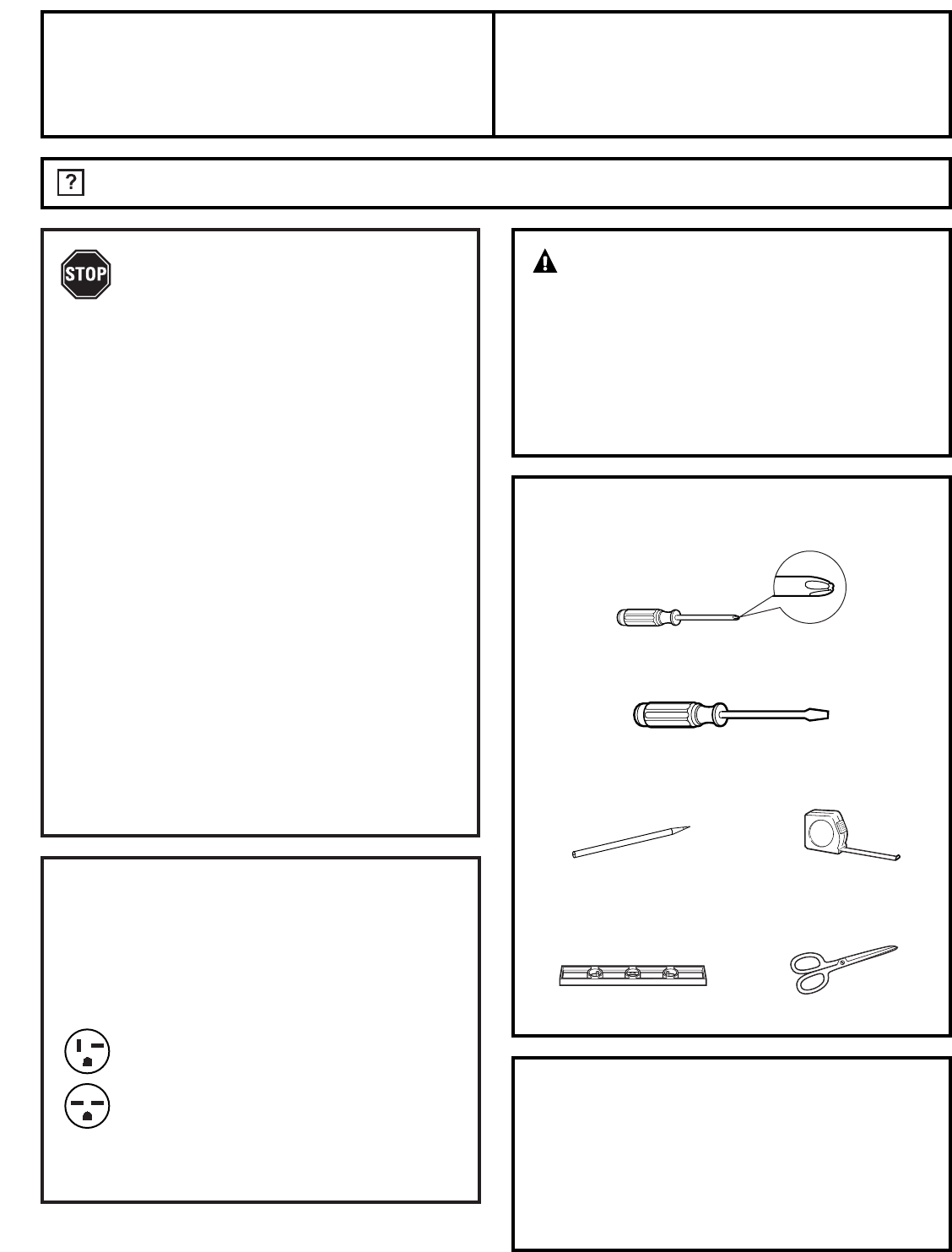 ?

STOP