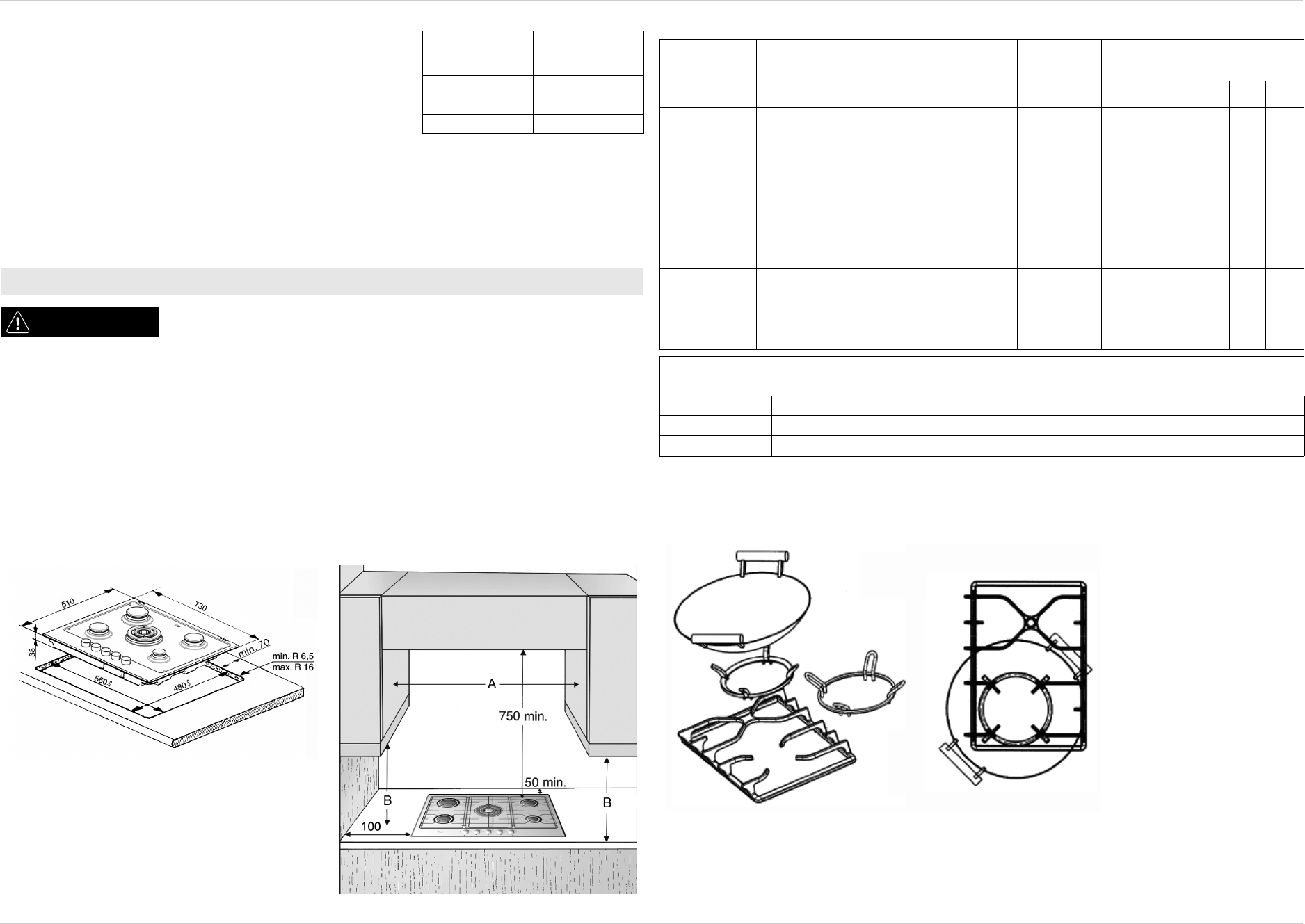 510

730

38

min. 70

min. R 6,5
max. R 16

560

480

A

750 min.

50 min.

B

B

100