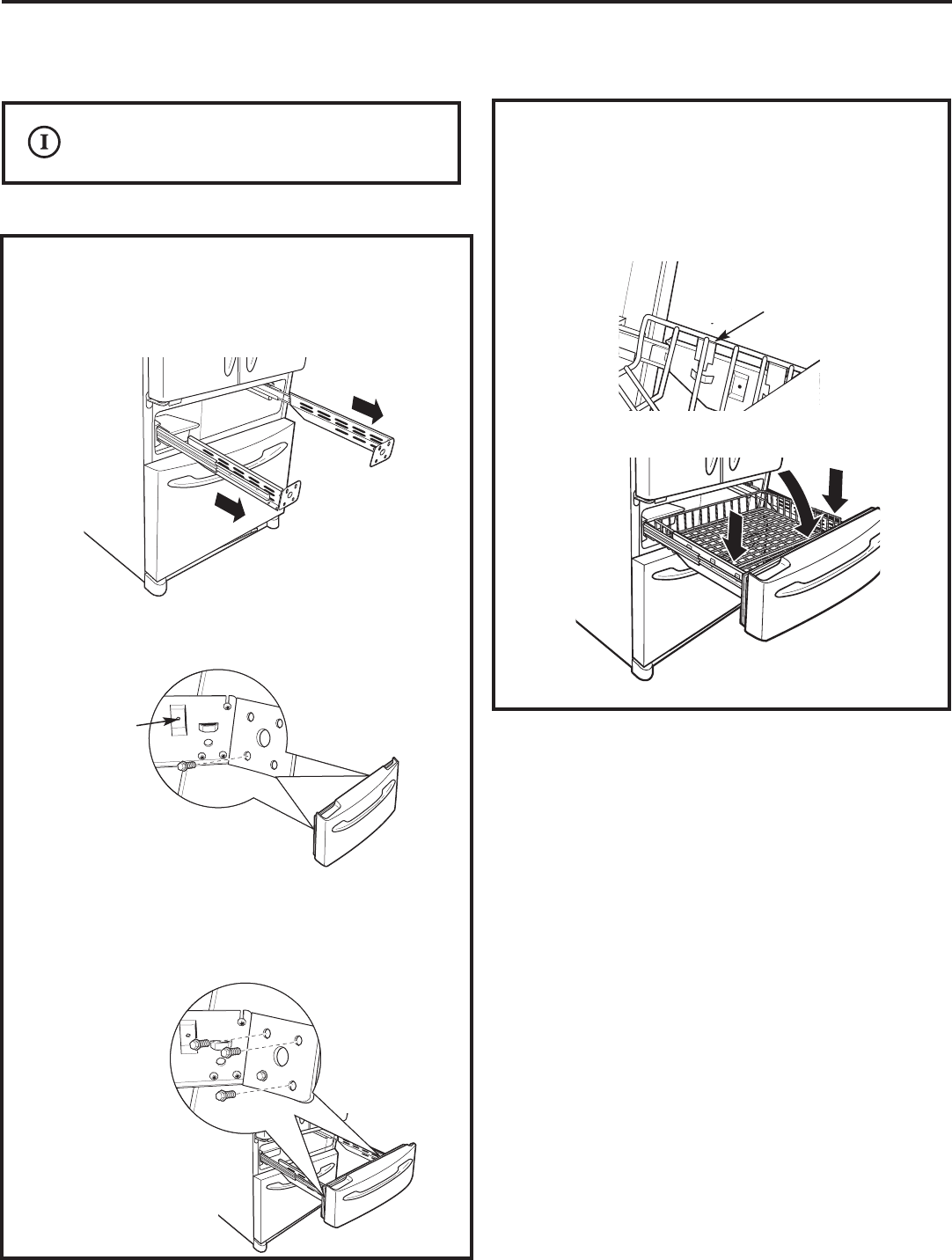 I