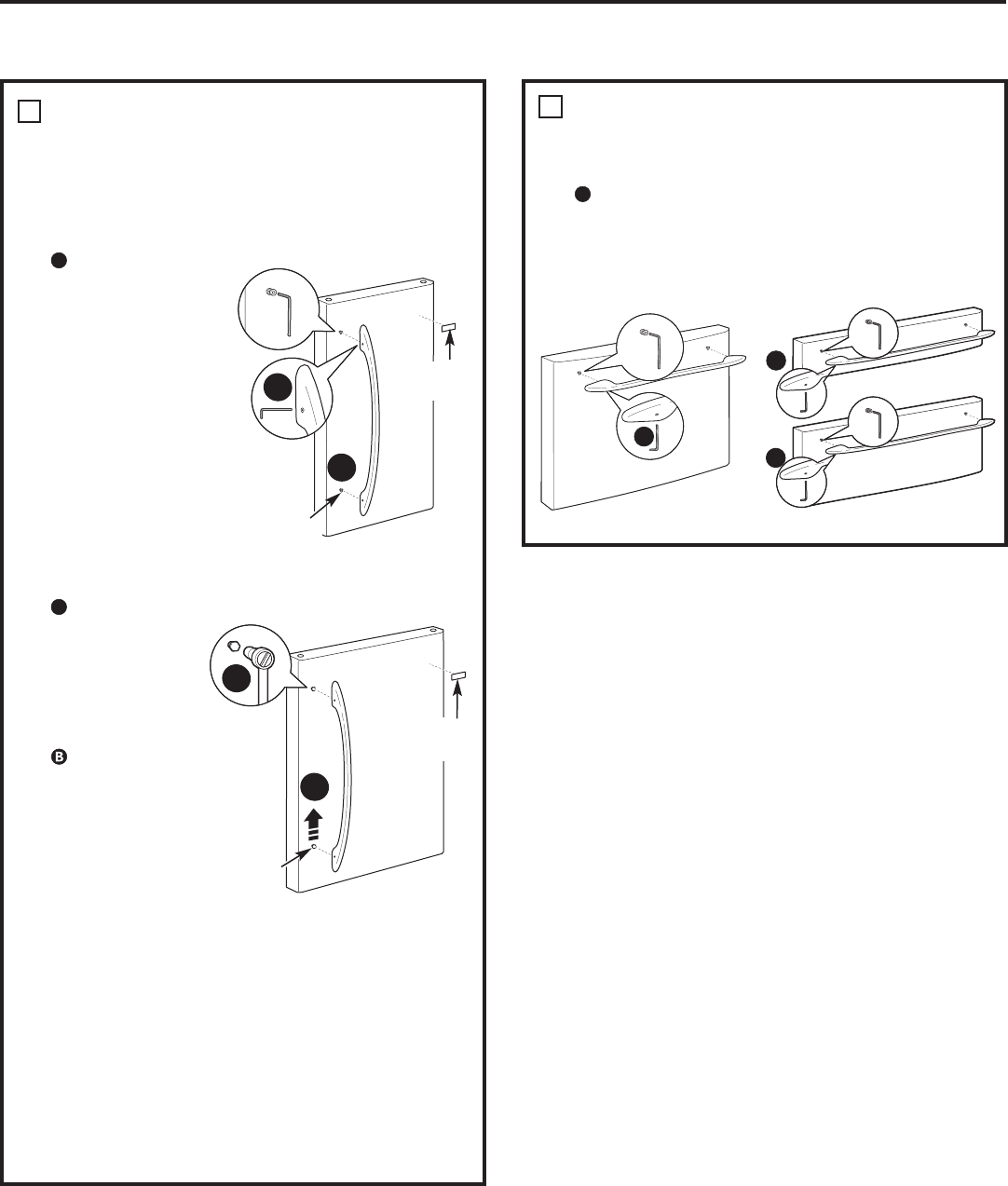 B