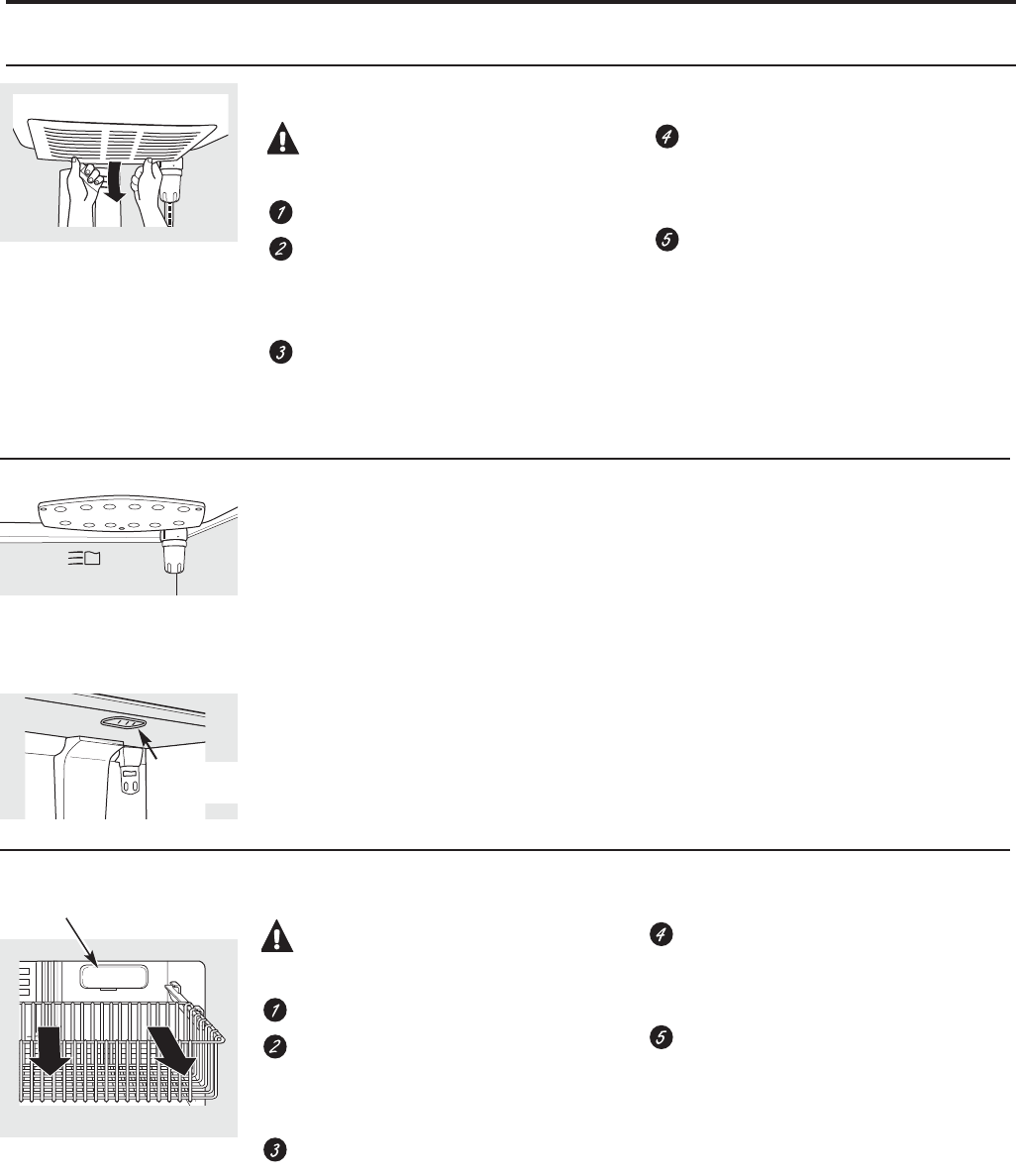 1
2
3
4
5
1
2
3
4
5