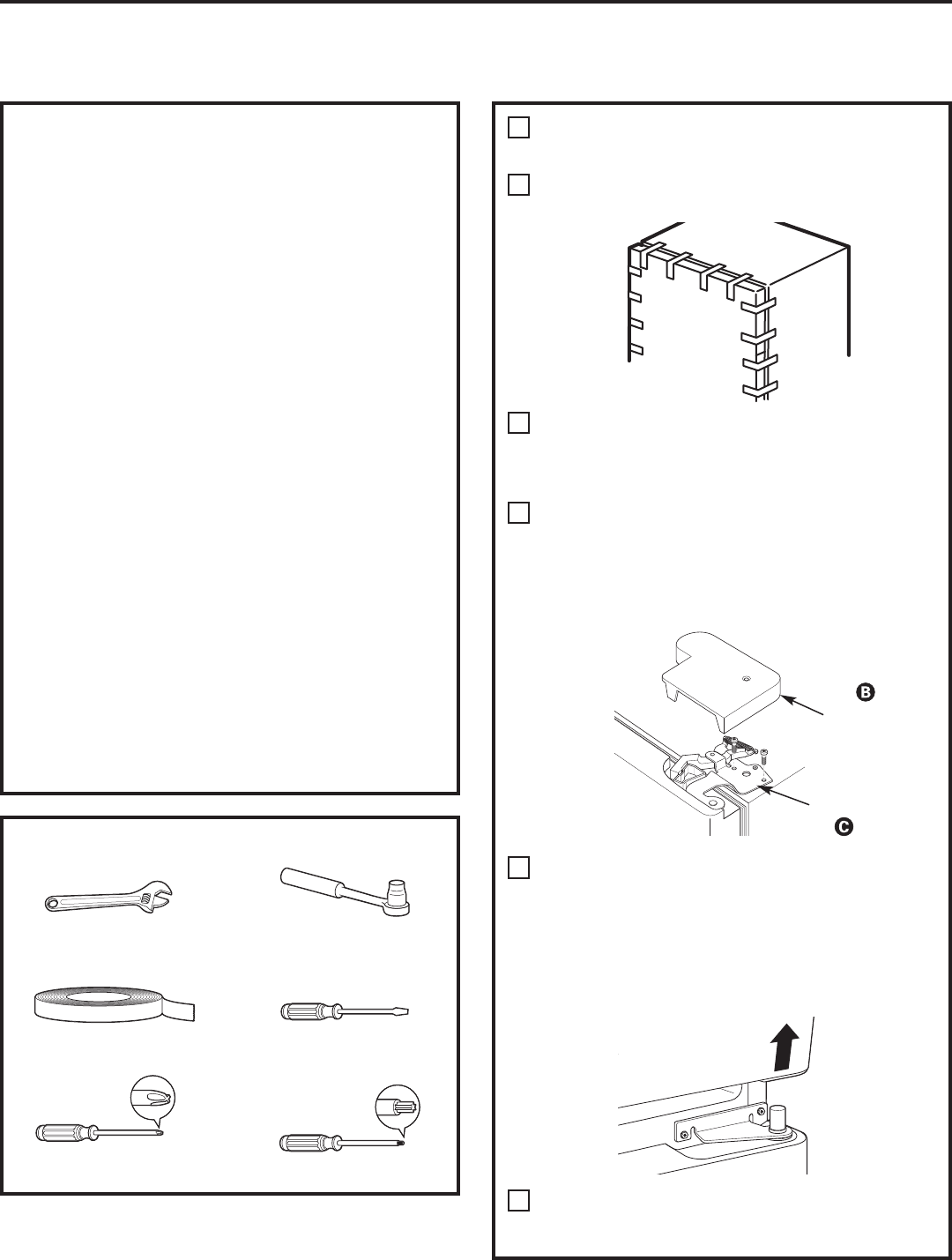 B

C