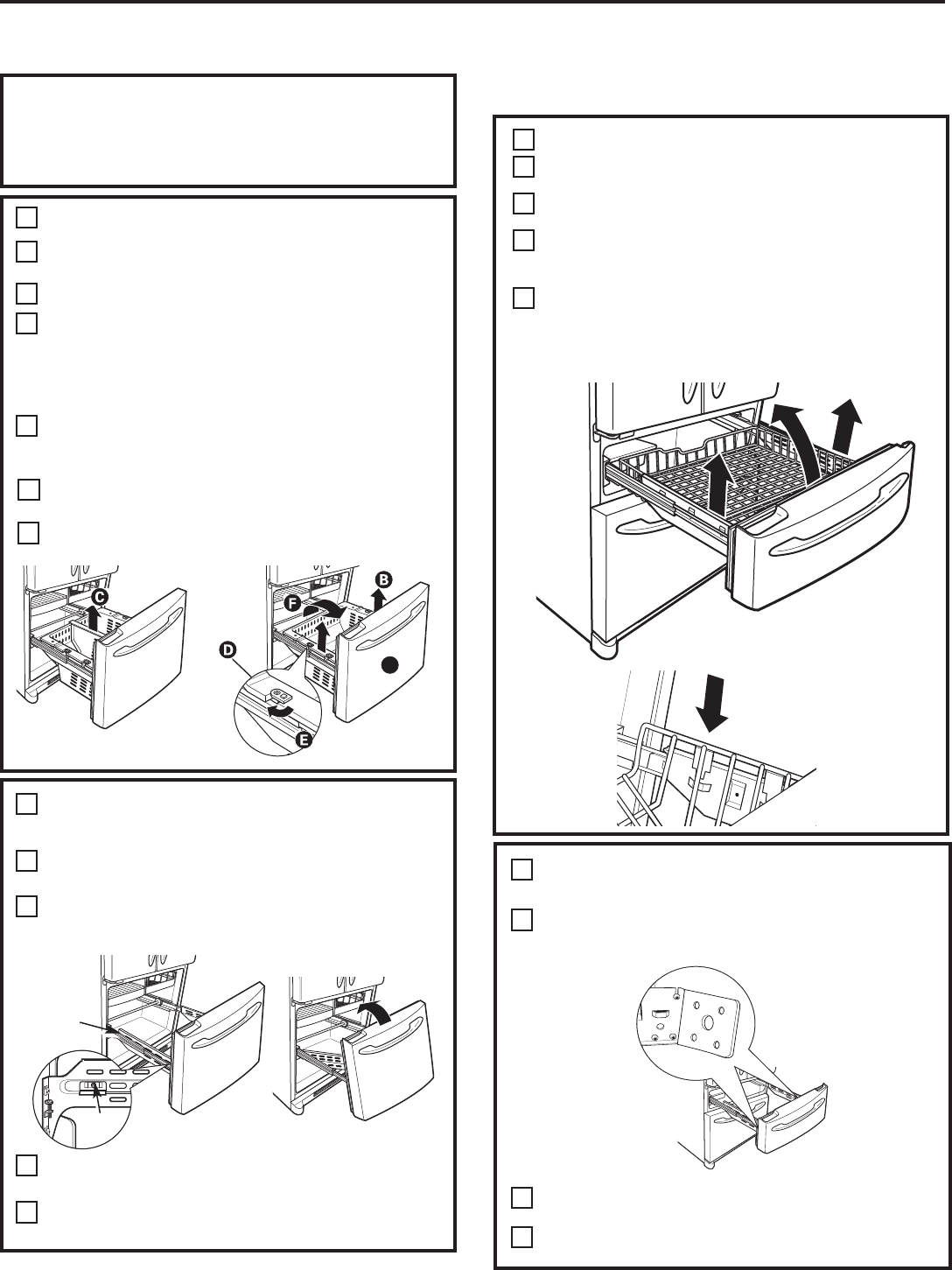 C

F

B

D

E