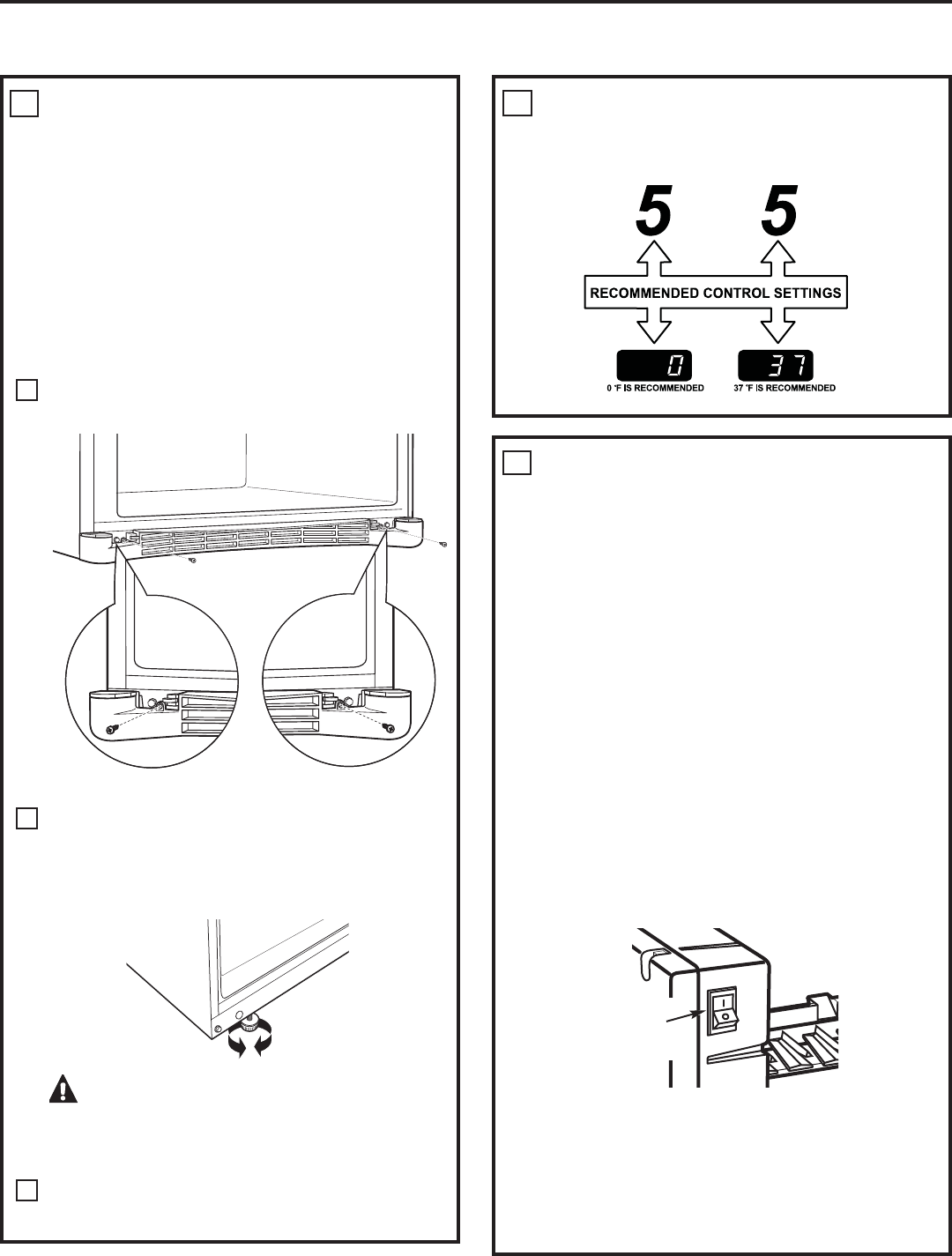 5 5

RECOMMENDED CONTROL SETTINGS

0

37

0 °F IS RECOMMENDED

37 °F IS RECOMMENDED

I

O