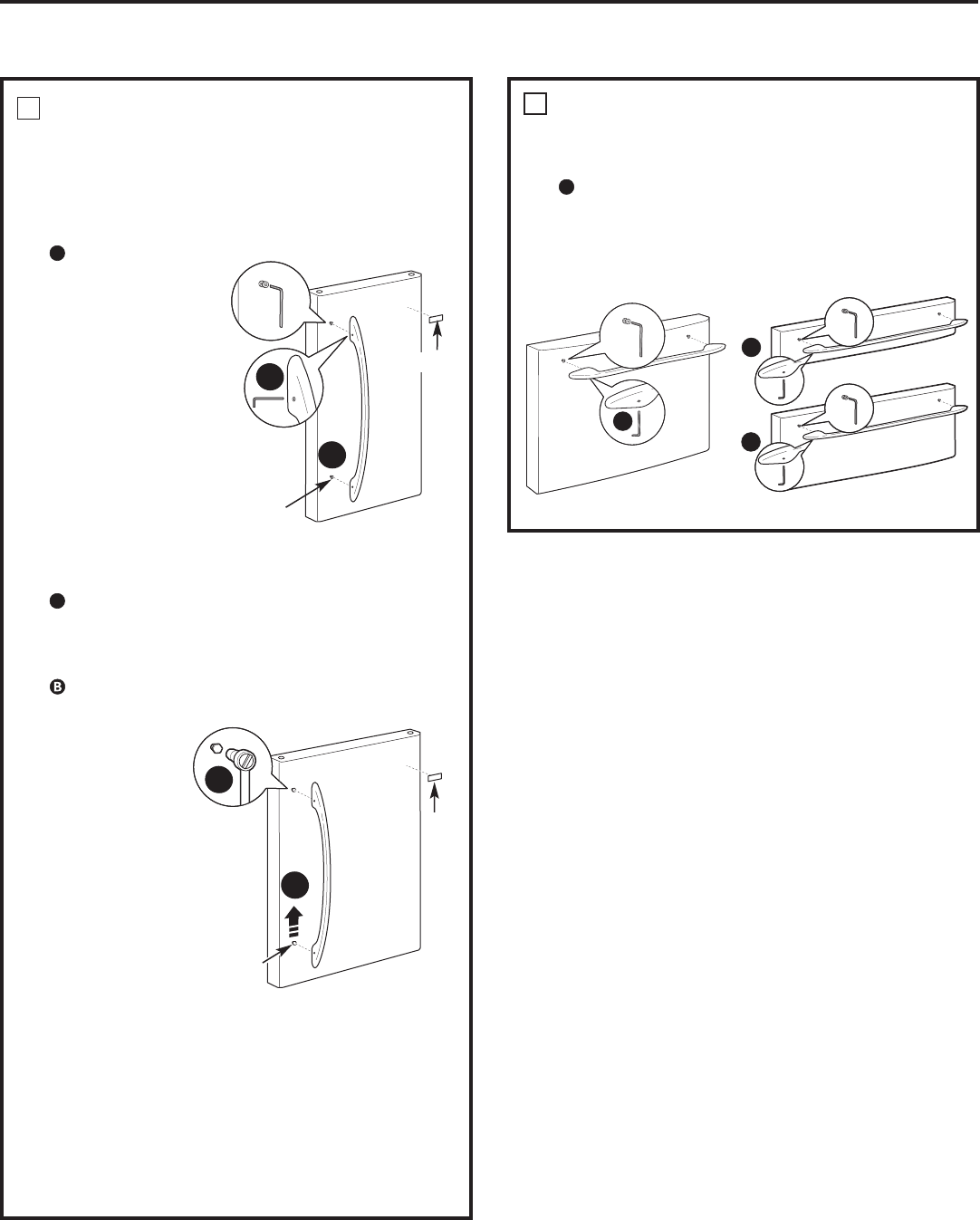 B