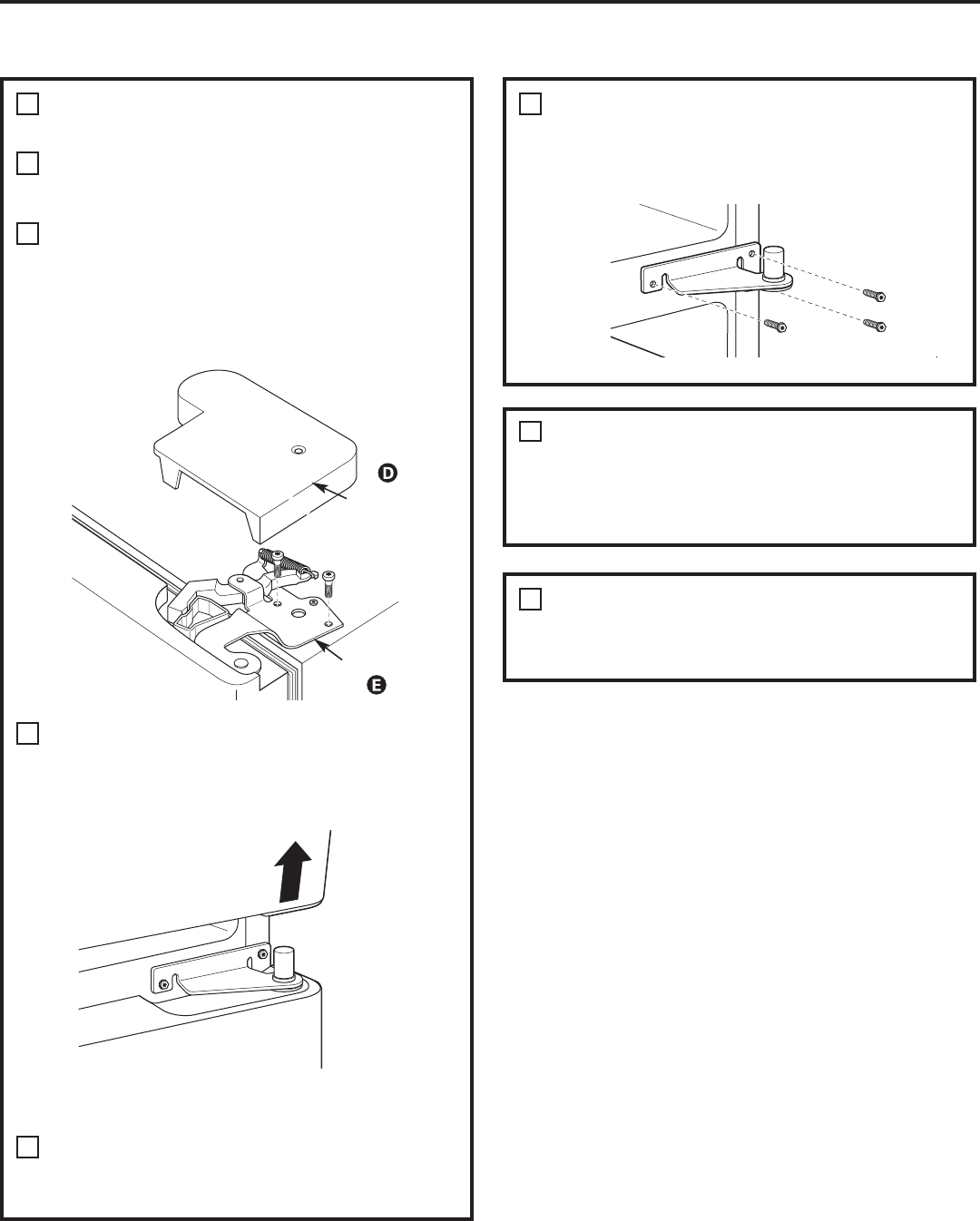 D

E