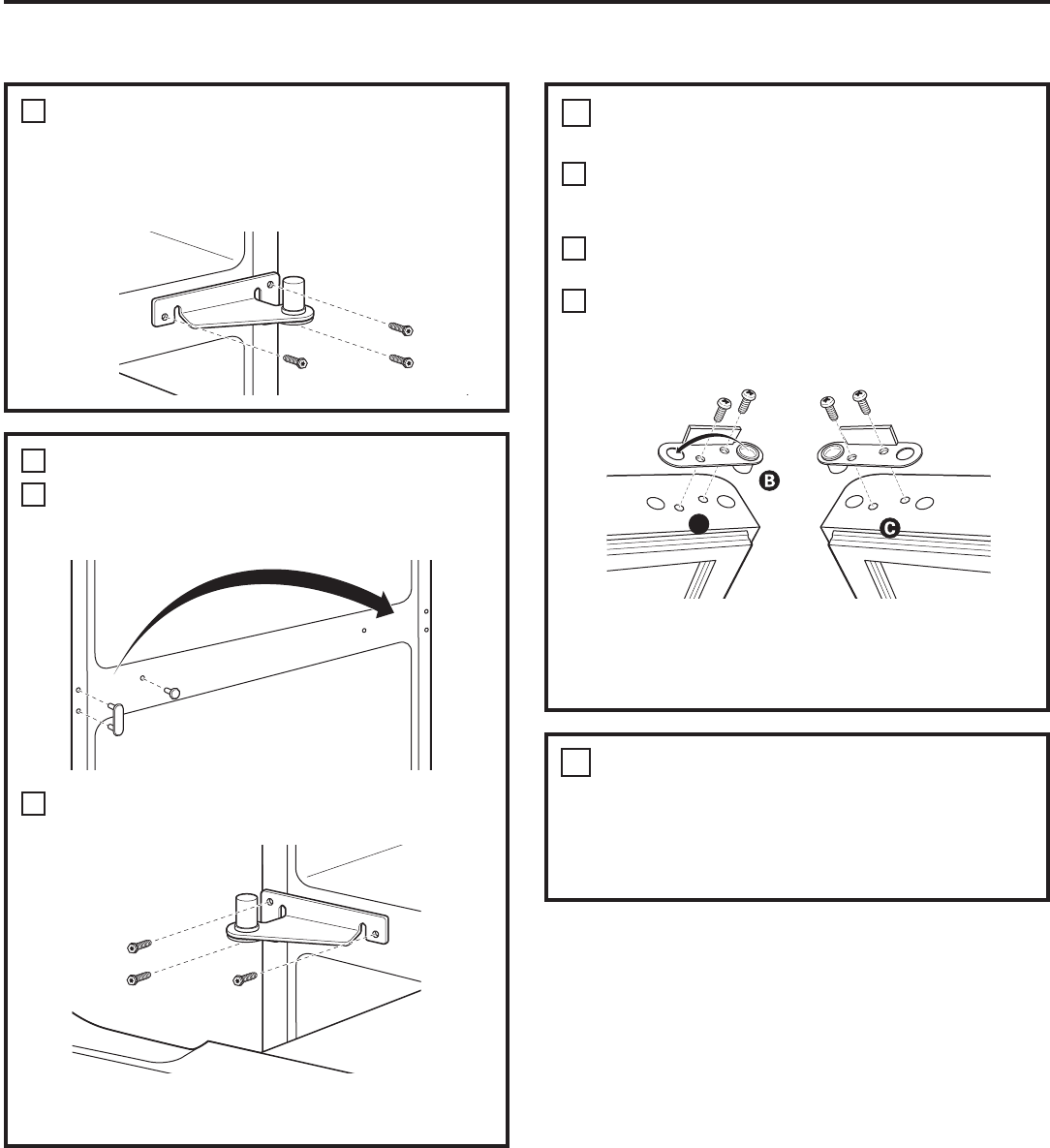 B

C