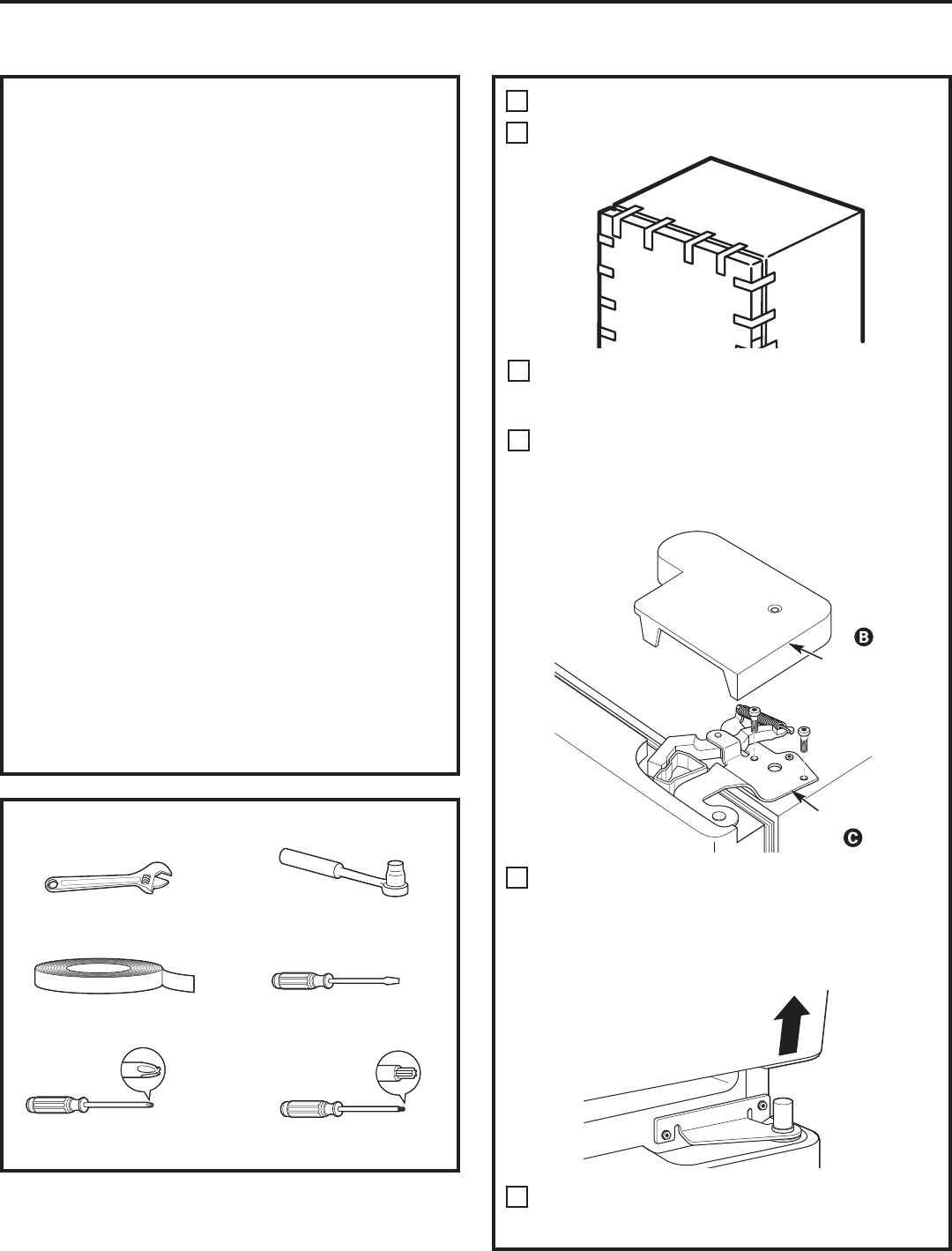 B

C