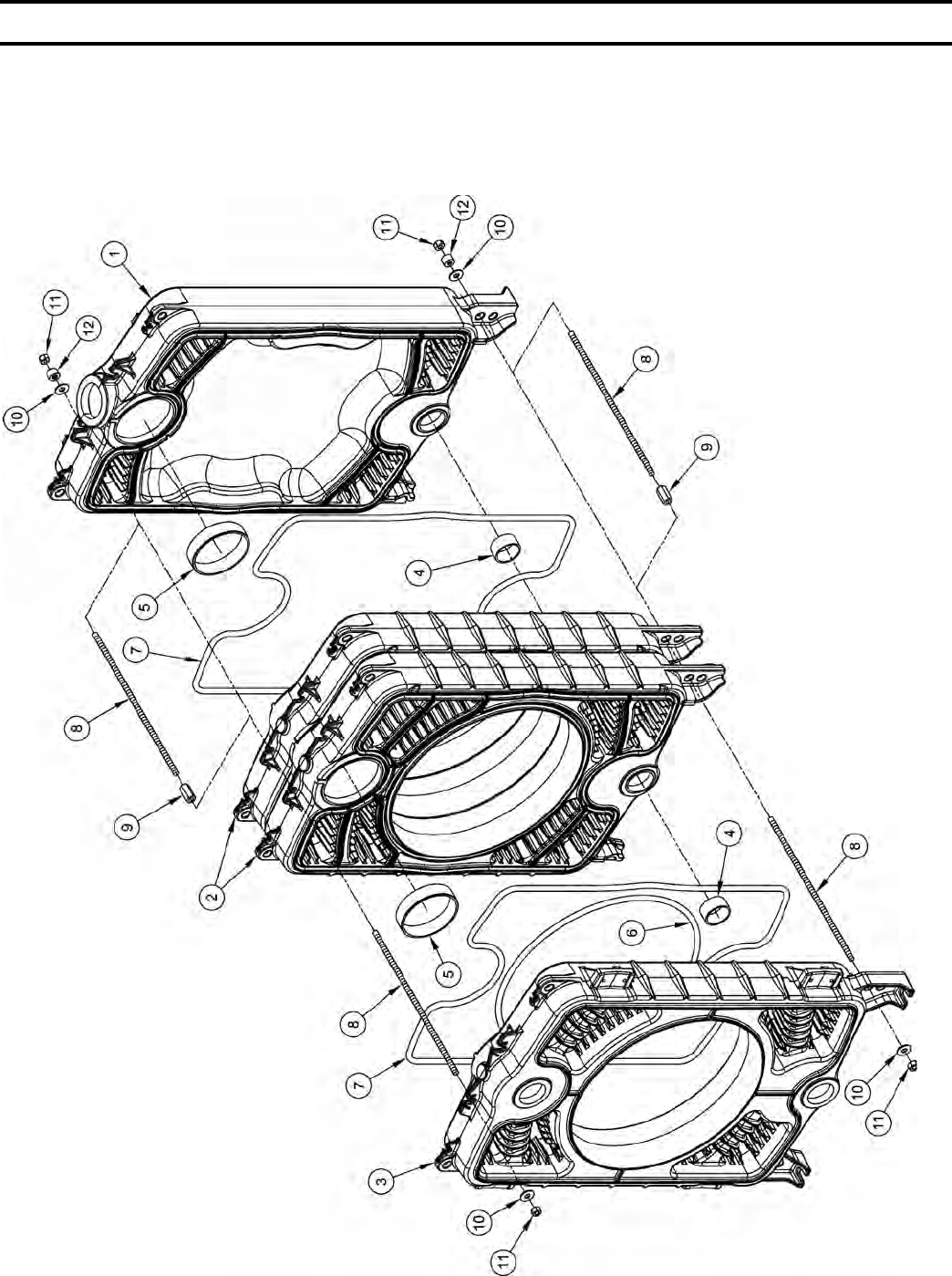 11
12
10
1
11
12
10
8
9
5
4
7
8
9
2
4
8
6
5
8
7
3
10
11
10
11