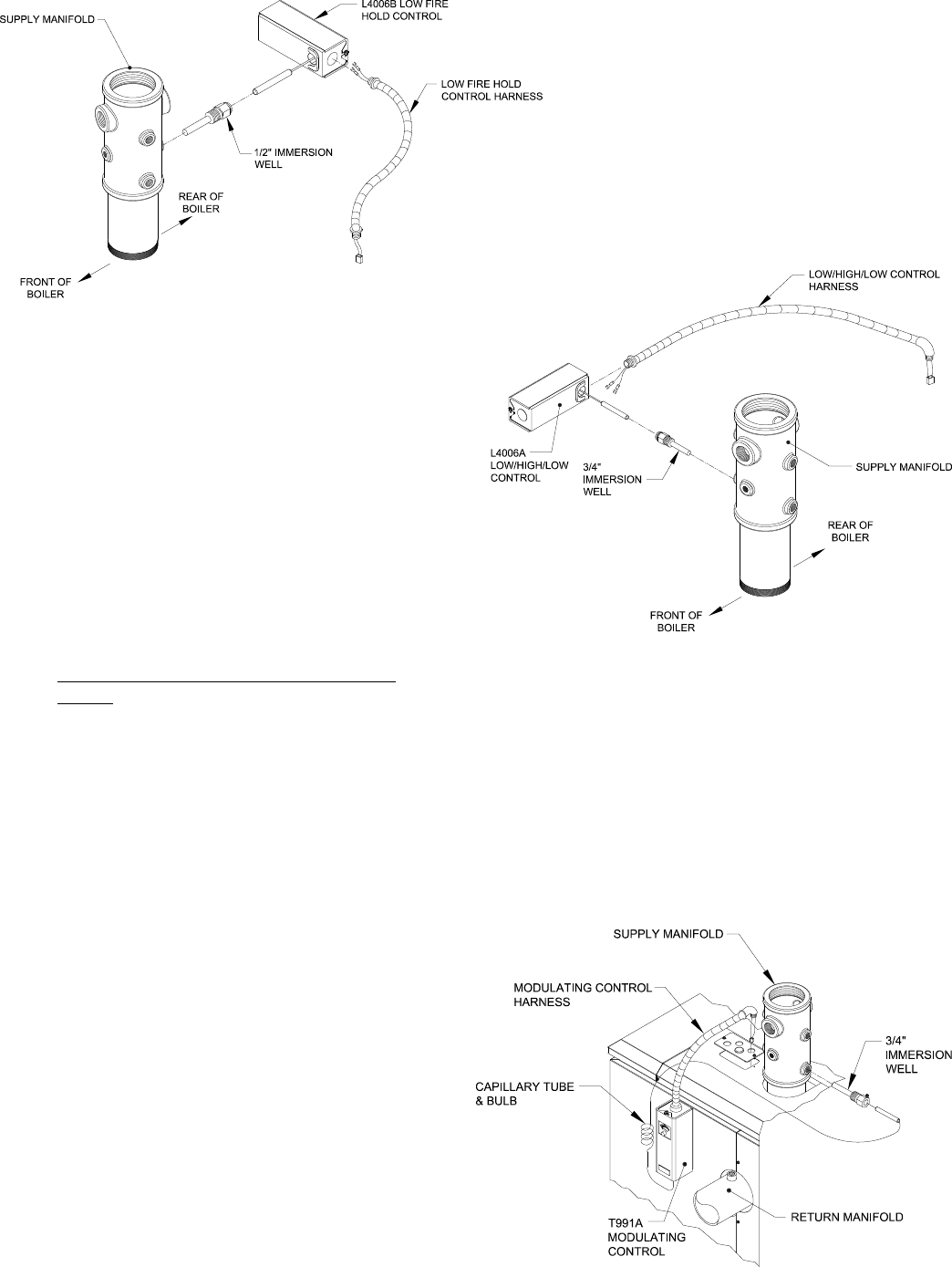 SUPPLY MANIFOLD

L4006B LOW FIRE HOLD CONTROL

LOW FIRE HOLD CONTROL HARNESS

1/2" IMMERSION WELL

REAR OF BOILER

FRONT OF BOILER

LOW/HIGH/LOW CONTROL HARNESS

L4006A LOW/HIGH/LOW CONTROL

3/4" IMMERSION WELL

SUPPLY MANIFOLD

REAR OF BOILER

FRONT OF BOILER

SUPPLY MANIFOLD

MODULATING CONTROL HARNESS

3/4" IMMERSION WELL

CAPILLARY TUBE & BULB

T991A MODULATING CONTROL

RETURN MANIFOLD