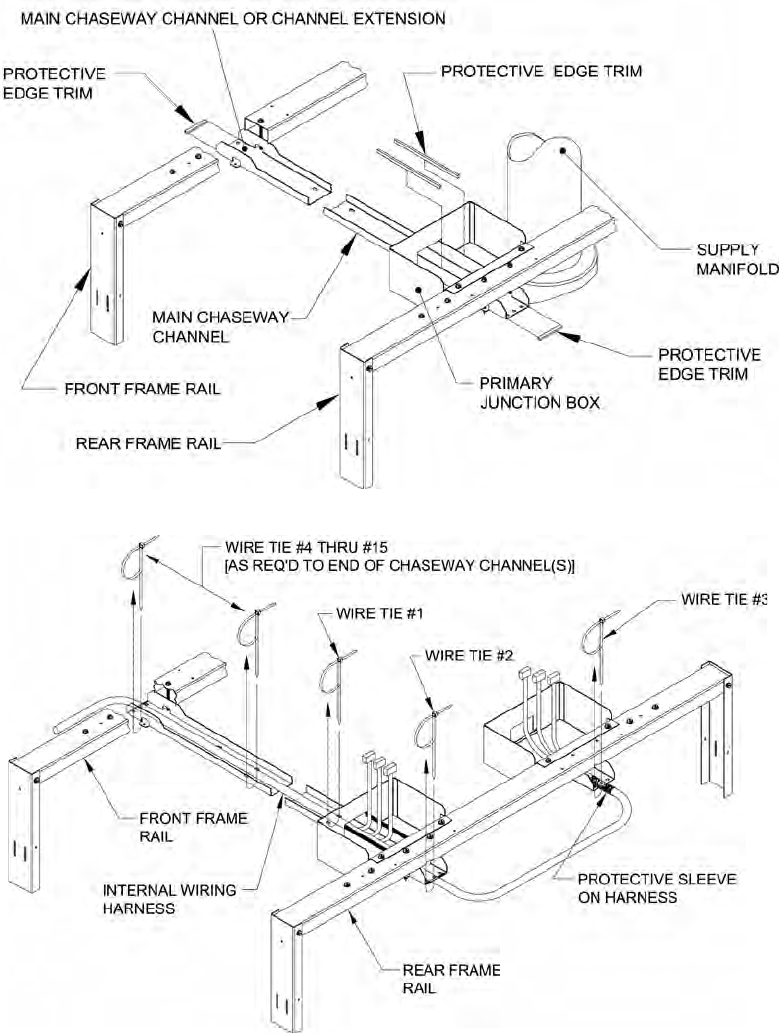 MAIN CHASEWAY CHANNEL OR CHANNEL EXTENSION

PROTECTIVE EDGE TRIM

PROTECTIVE EDGE TRIM

SUPPLY MANIFOLD

MAIN CHASEWAY CHANNEL

PROTECTIVE EDGE TRIM

FRONT FRAME RAIL

PRIMARY JUNCTION BOX

REAR FRAME RAIL

WIRE TIE #4 THRU #15
[AS REQ'D TO END OF CHASEWAY CHANNEL(S)]

WIRE TIE #1

WIRE TIE #3

WIRE TIE #2

FRONT FRAME RAIL

INTERNAL WIRING HARNESS

PROTECTIVE SLEEVE ON HARNESS

REAR FRAME RAIL