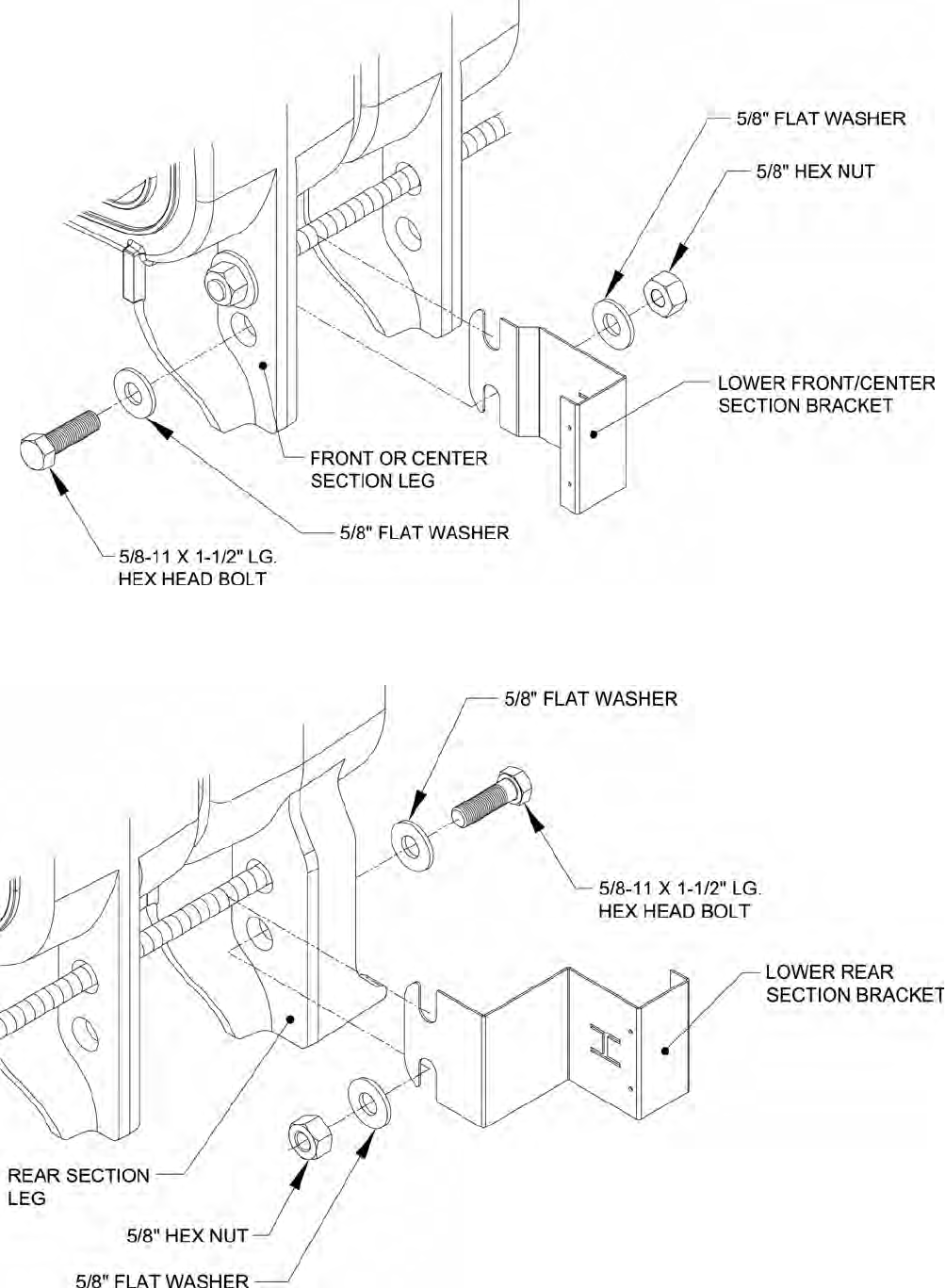 5/8" FLAT WASHER

5/8" HEX NUT

LOWER FRONT/CENTER SECTION BRACKET

FRONT OR CENTER SECTION LEG

5/8" FLAT WASHER

5/8-11 X 1-1/2" LG. HEX HEAD BOLT

5/8" FLAT WASHER

5/8-11 X 1-1/2" LG. HEX HEAD BOLT

LOWER REAR SECTION BRACKET

REAR SECTION LEG

5/8" HEX NUT

5/8" FLAT WASHER