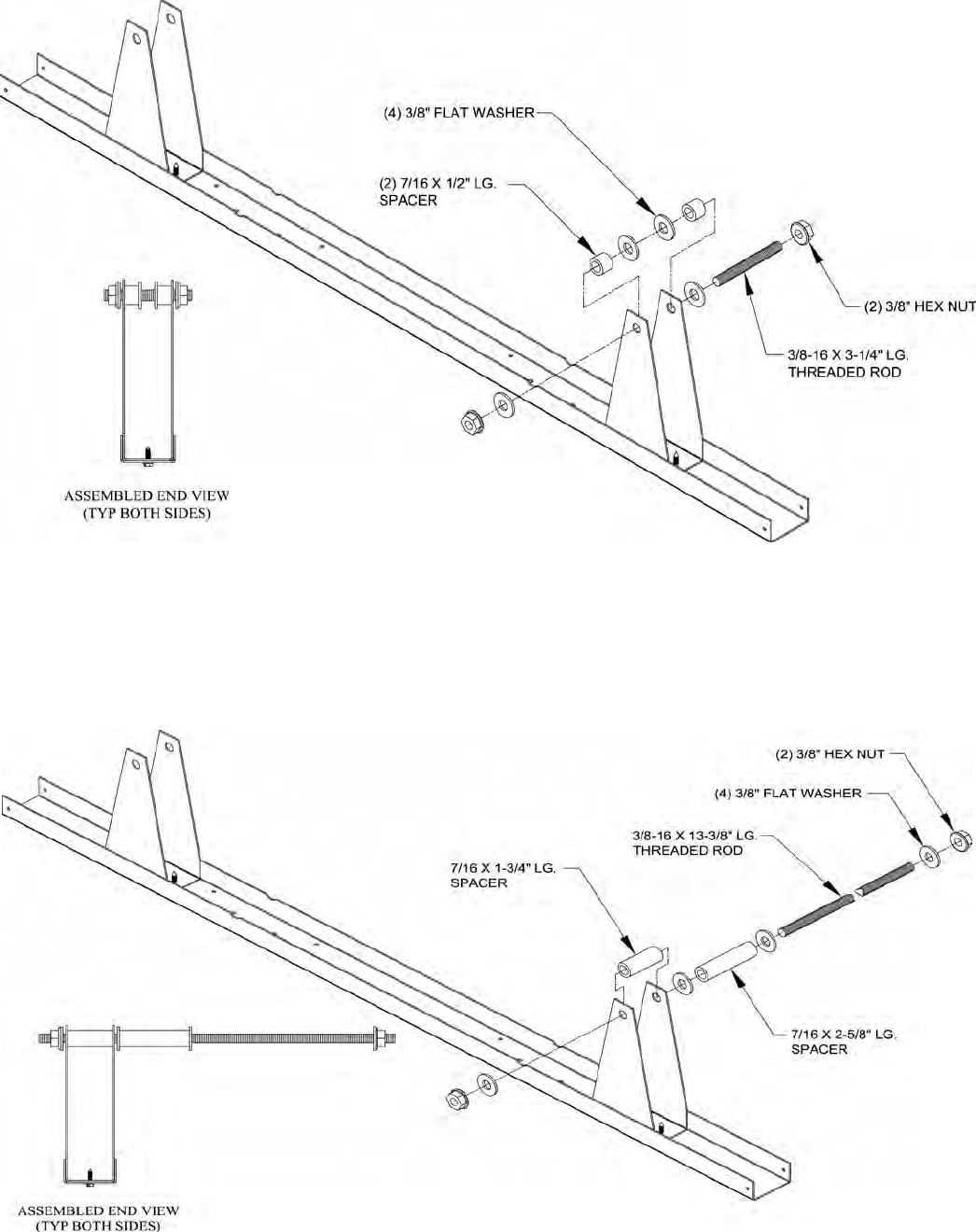 (4) 3/8" FLAT WASHER

(2) 7/16 X 1/2" LG. SPACER

(2) 3/8" HEX NUT

3/8-16 X 3-1/4" LG. THREADED ROD

ASSEMBLED END VIEW (TYP BOTH SIDES)

(2) 3/8" HEX NUT

(4) 3/8" FLAT WASHER

3/8-16 X 13-3/8" LG. THREADED ROD

7/16 X 1-3/4" LG. SPACER

7/16 X 2-5/8" LG. SPACER

ASSEMBLED END VIEW (TYP BOTH SIDES)