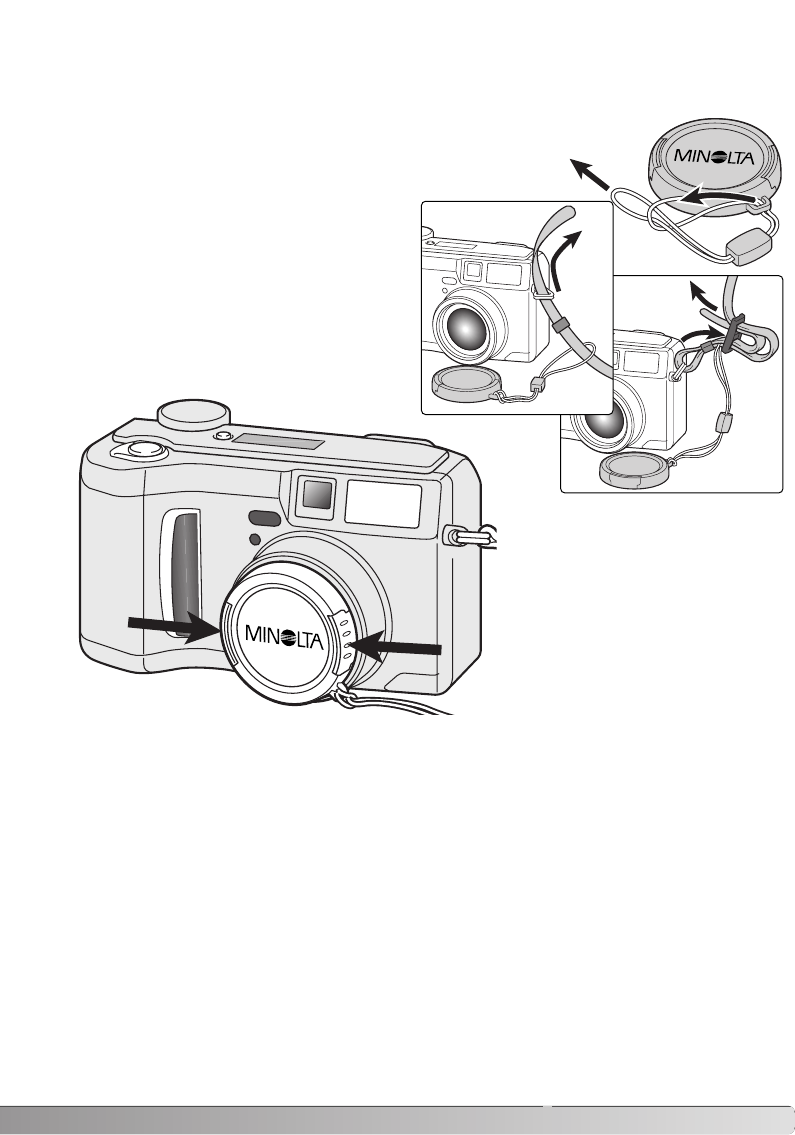 MINOLTA

MINOLTA