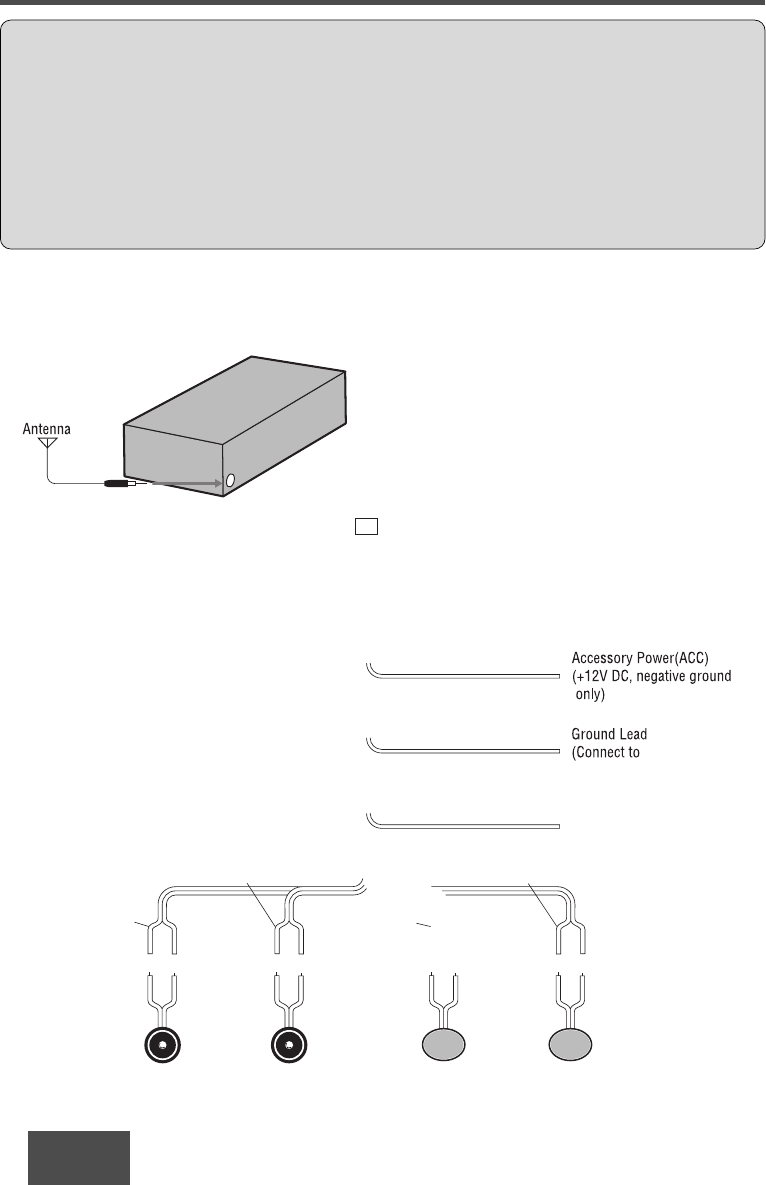 Antenna

Accessory Power(ACC) (+12V DC, negative ground only)

Ground Lead (Connect to