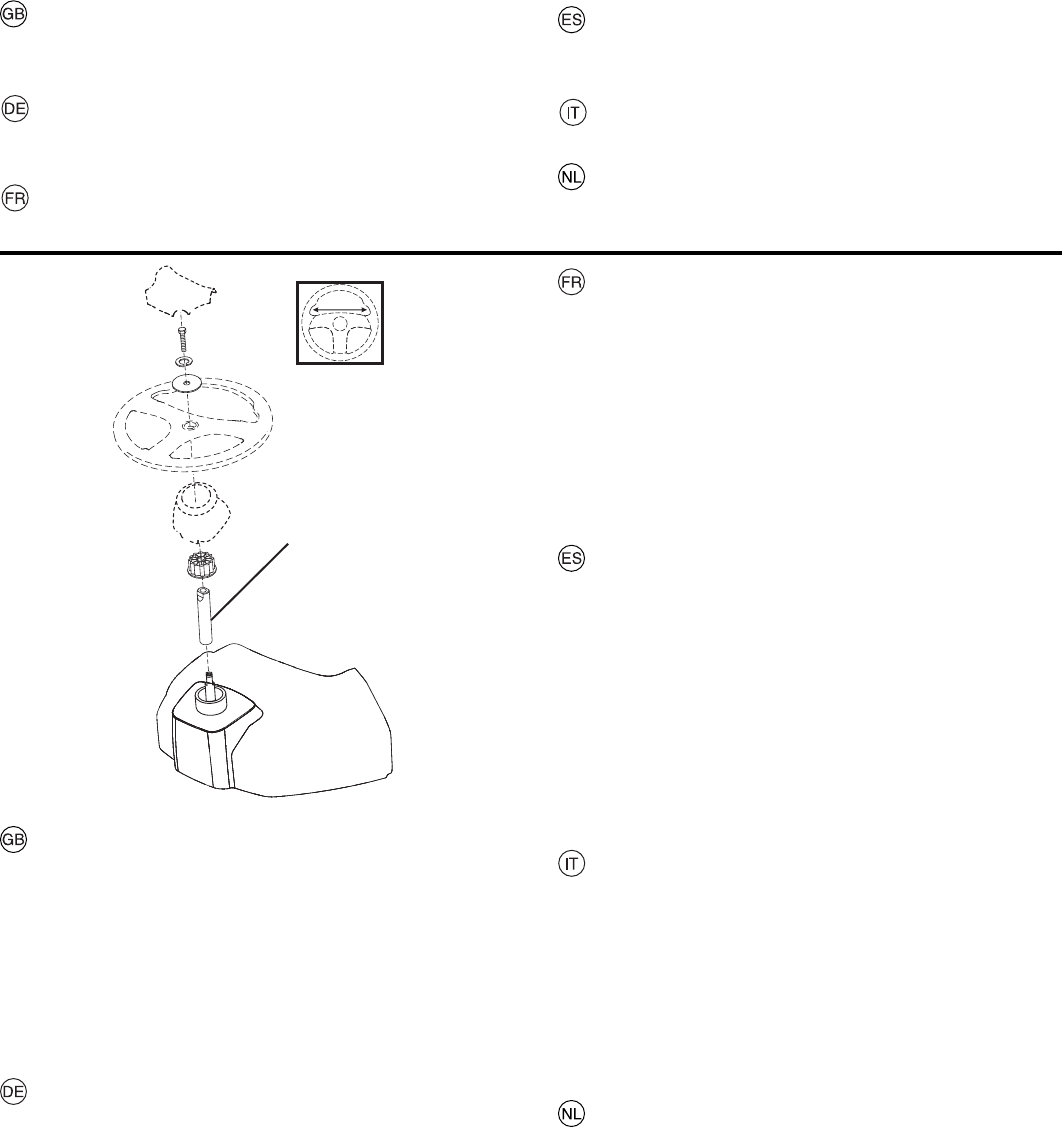 GB

DE

FR

ES

IT

NL

FR

ES

GB

IT

DE

NL