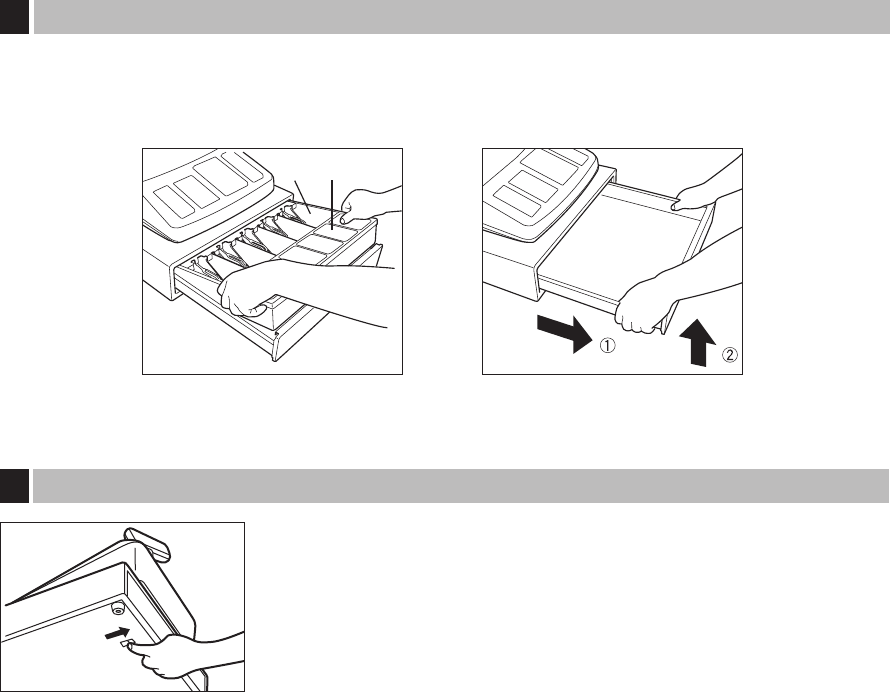 ①

②