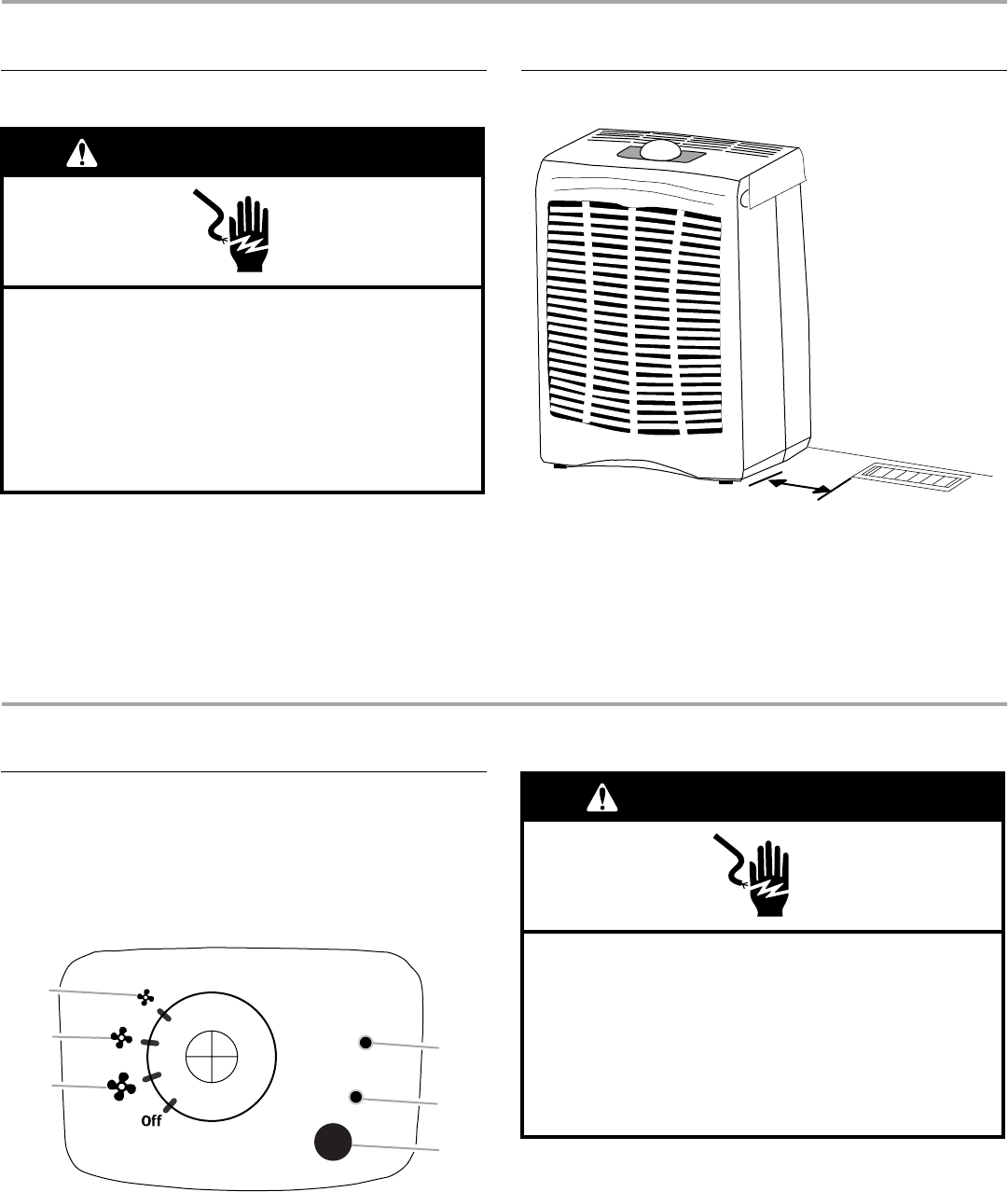 Off