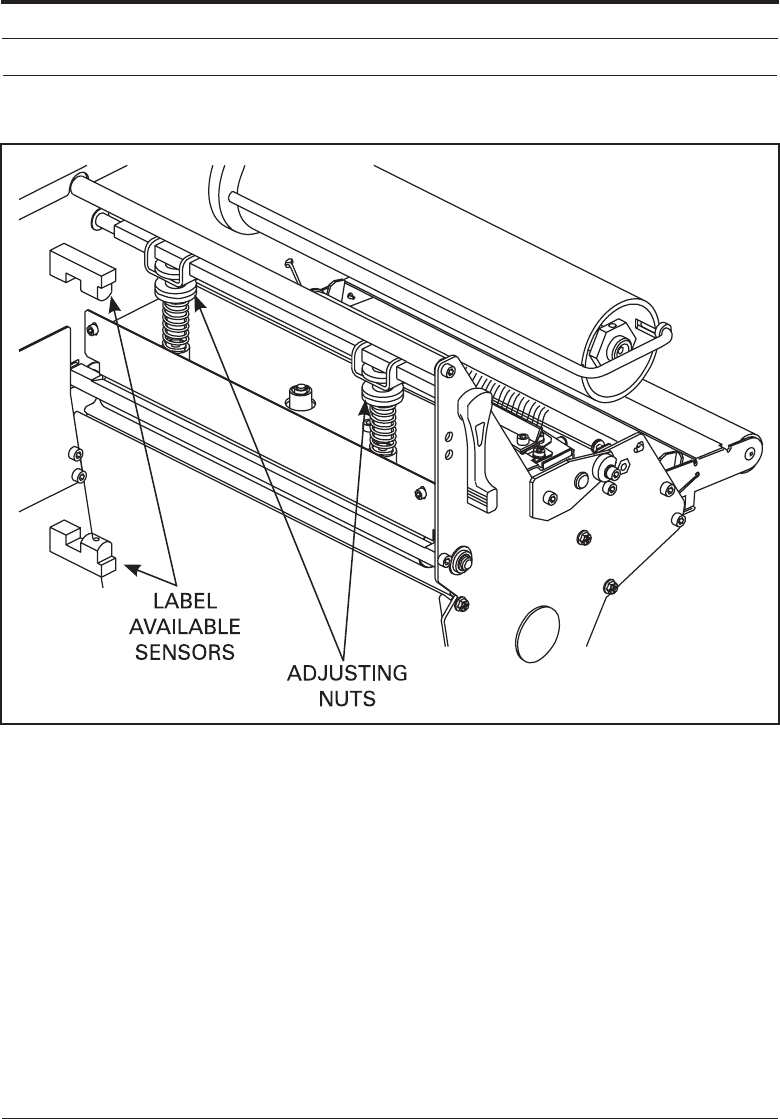 LABEL AVAILABLE SENSORS

ADJUSTING NUTS