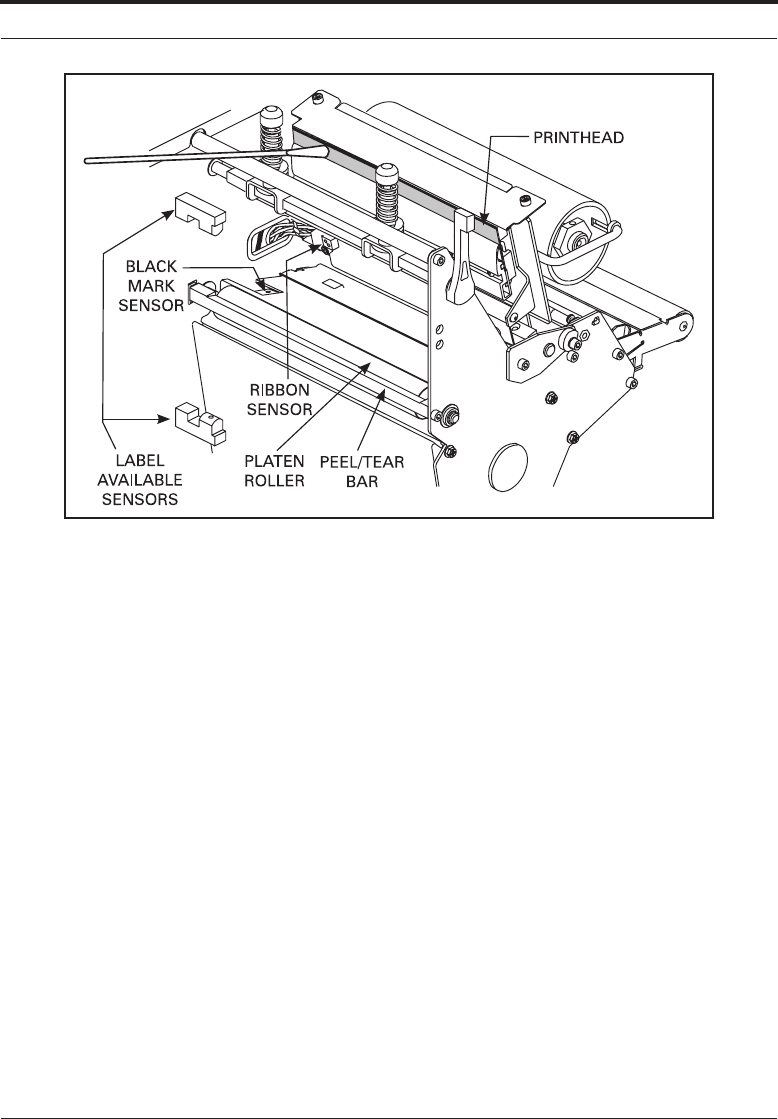 PRINTHEAD

BLACK MARK SENSOR

RIBBON SENSOR

LABEL AVAILABLE SENSORS

PLATEN ROLLER

PEEL/TEAR BAR