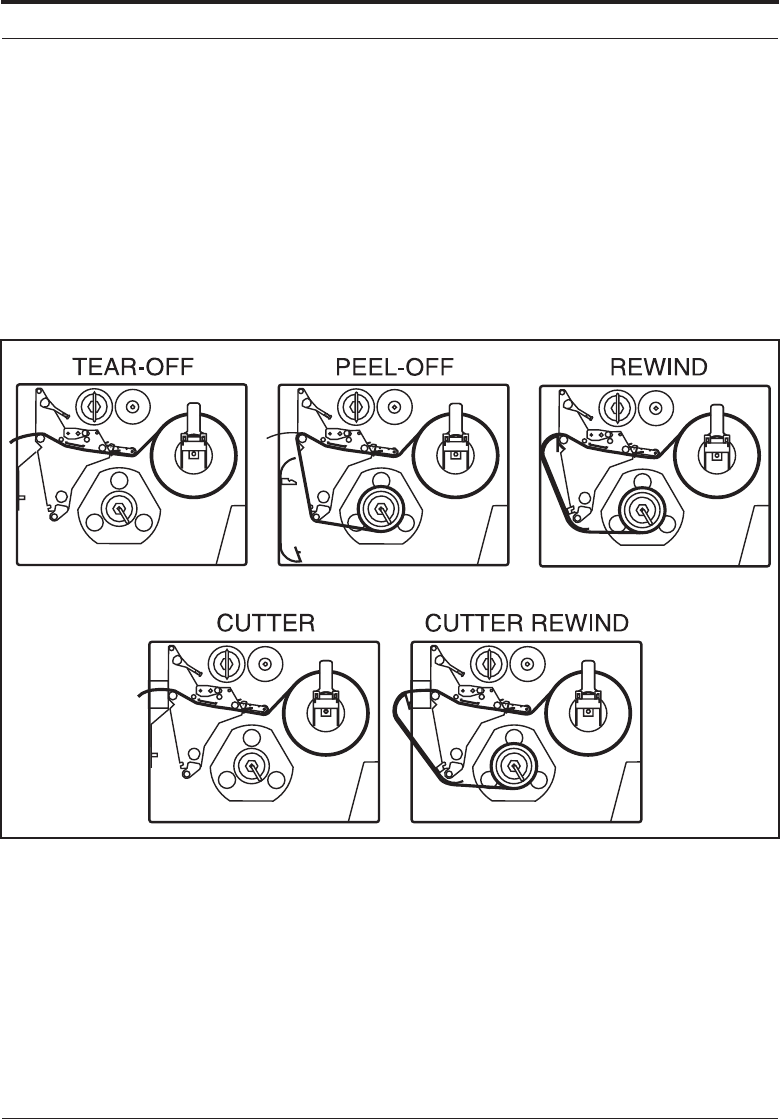 TEAR-OFF

PEEL-OFF

REWIND

CUTTER

CUTTER REWIND