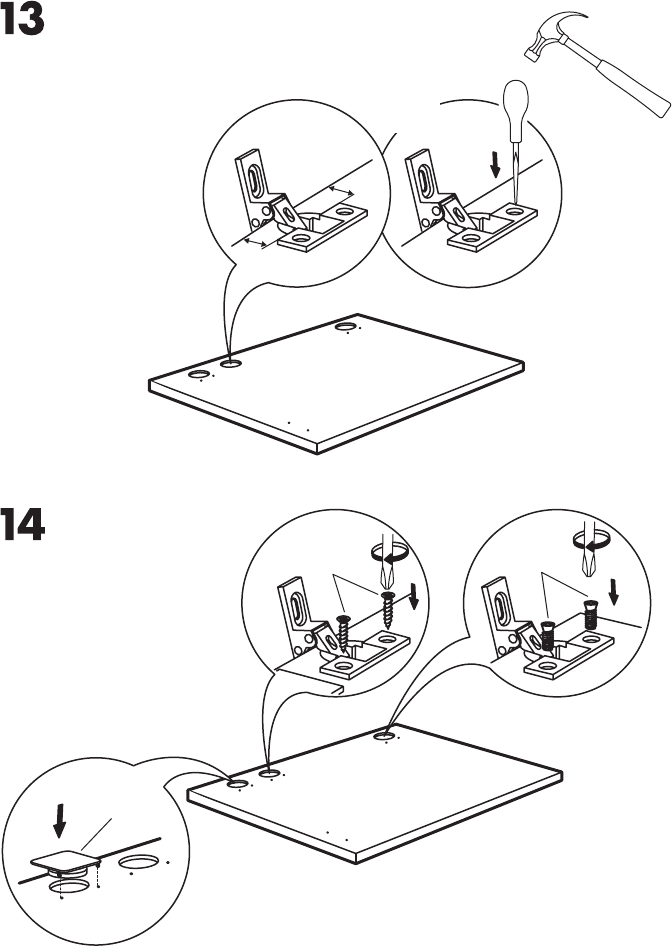 13

14