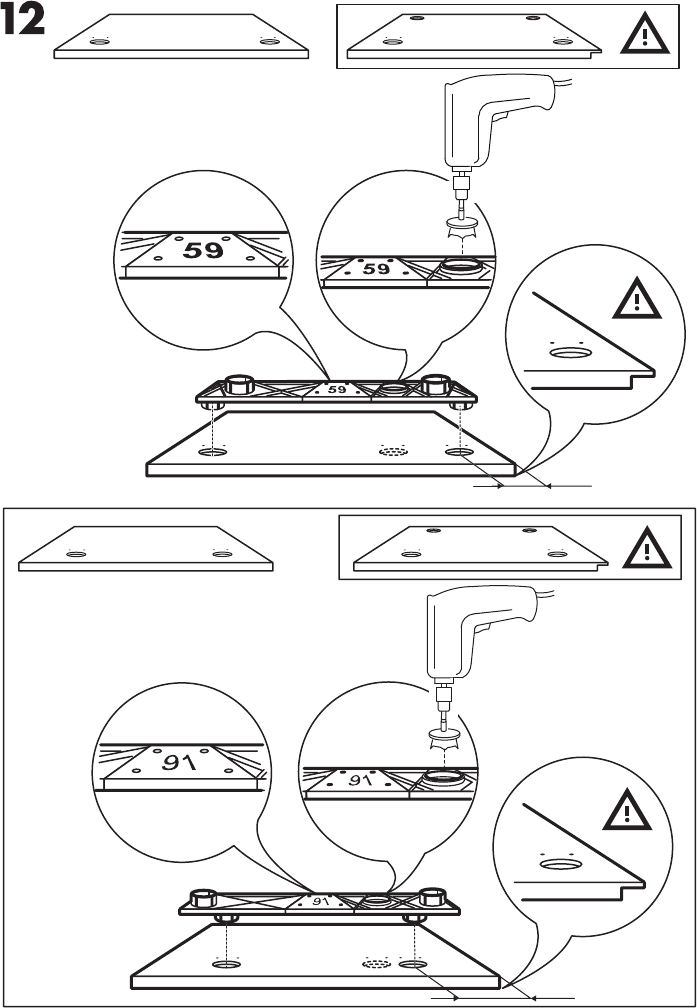 12

59

59

59

91

91

91