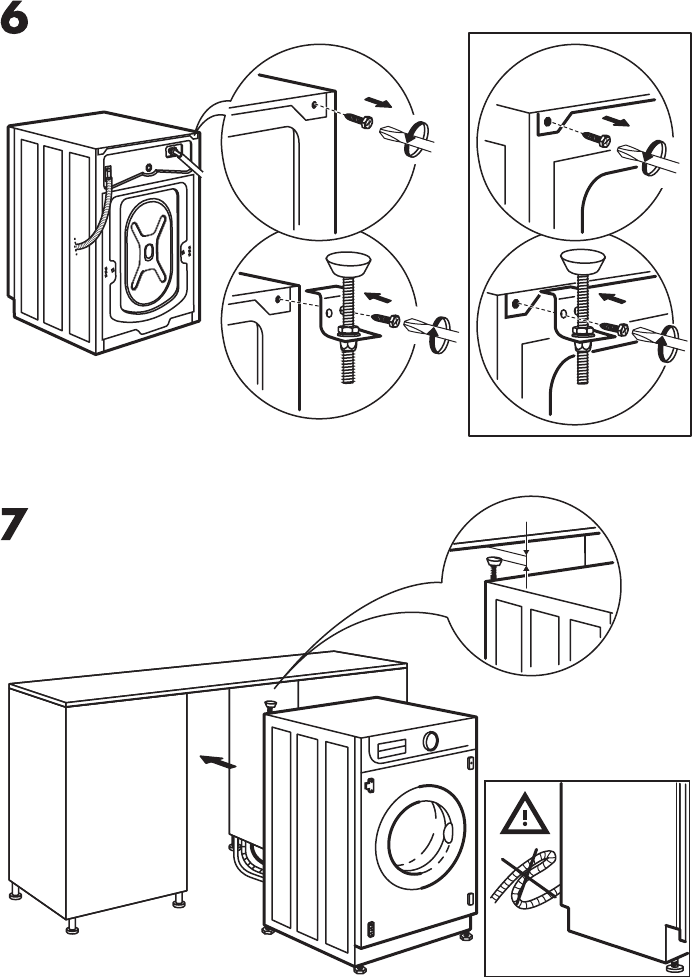 6

7