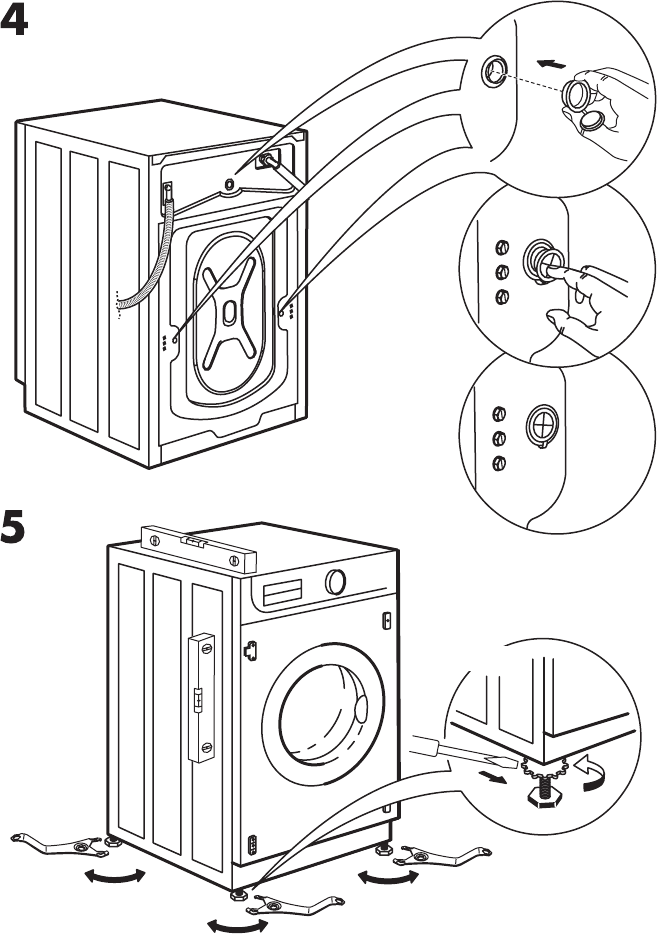 4

5